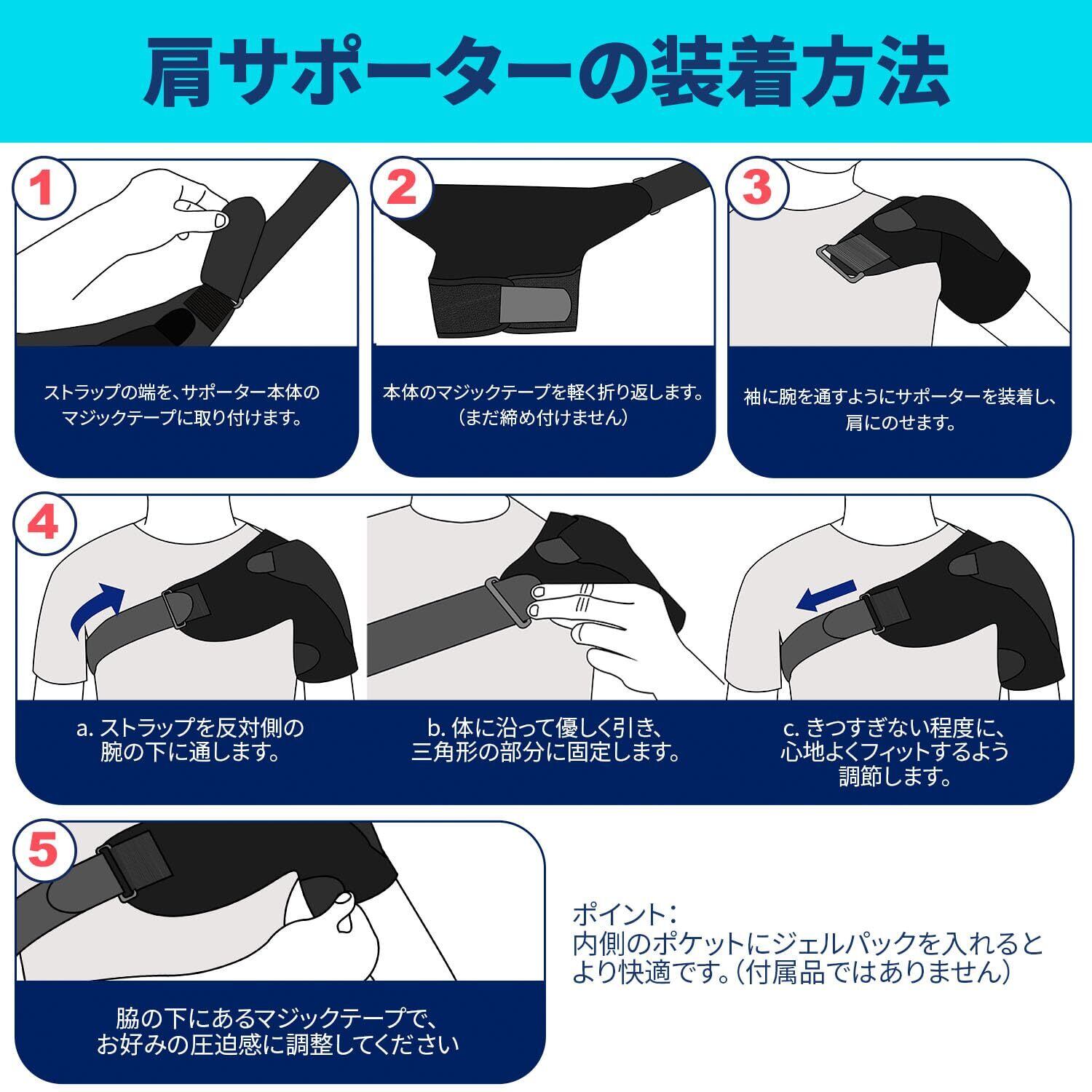 肩サポーターの装着方法

1
ストラップの端を、サポーター本体のマジックテープに取り付けます。

2
本体のマジックテープを軽く折り返します。（まだ締め付けません）

3
袖に腕を通すようにサポーターを装着し、肩にのせます。

4
a. ストラップを反対側の腕の下に通します。

b. 体に沿って優しく引き、三角形の部分に固定します。

c. きつすぎない程度に、心地よくフィットするよう調節します。

5
脇の下にあるマジックテープで、お好みの圧迫感に調整してください

ポイント：
内側のポケットにジェルパックを入れるとより快適です。（付属品ではありません）