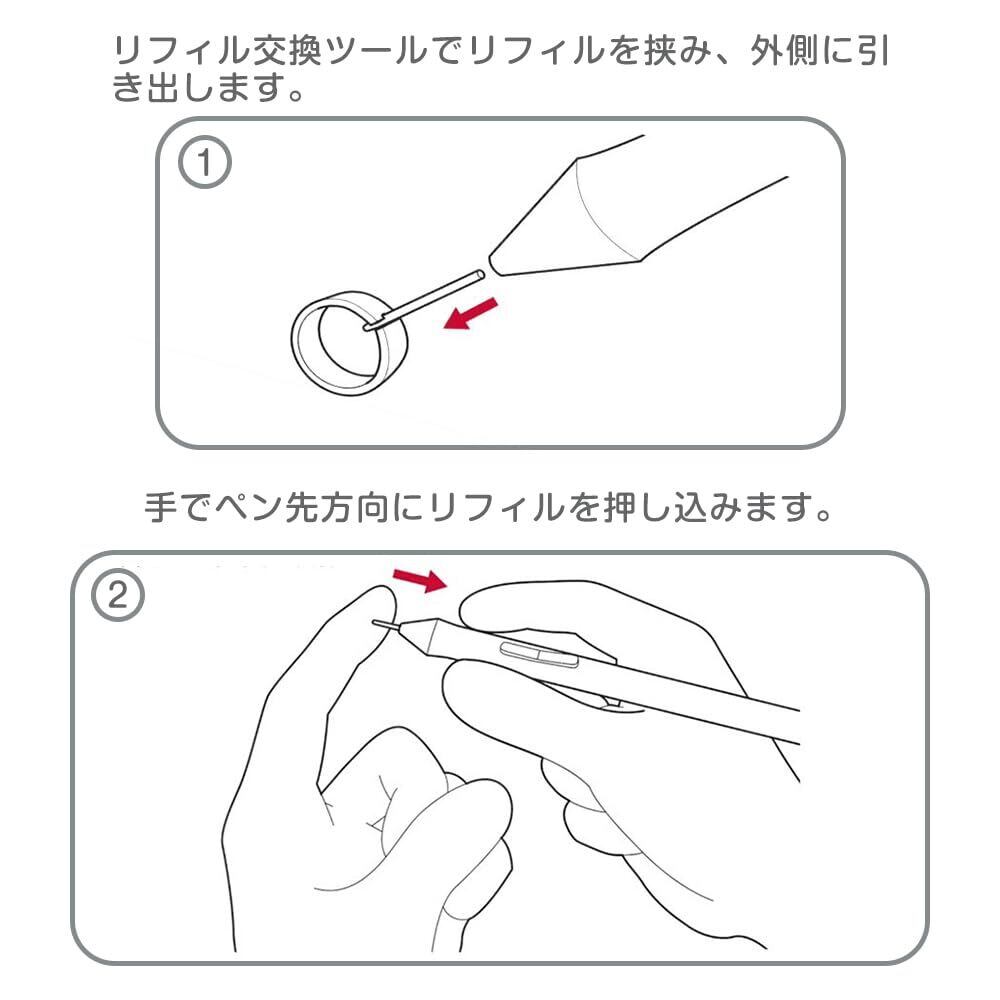 リフィル交換ツールでリフィルを挟み、外側に引き出します。

①

手でペン先方向にリフィルを押し込みます。

②