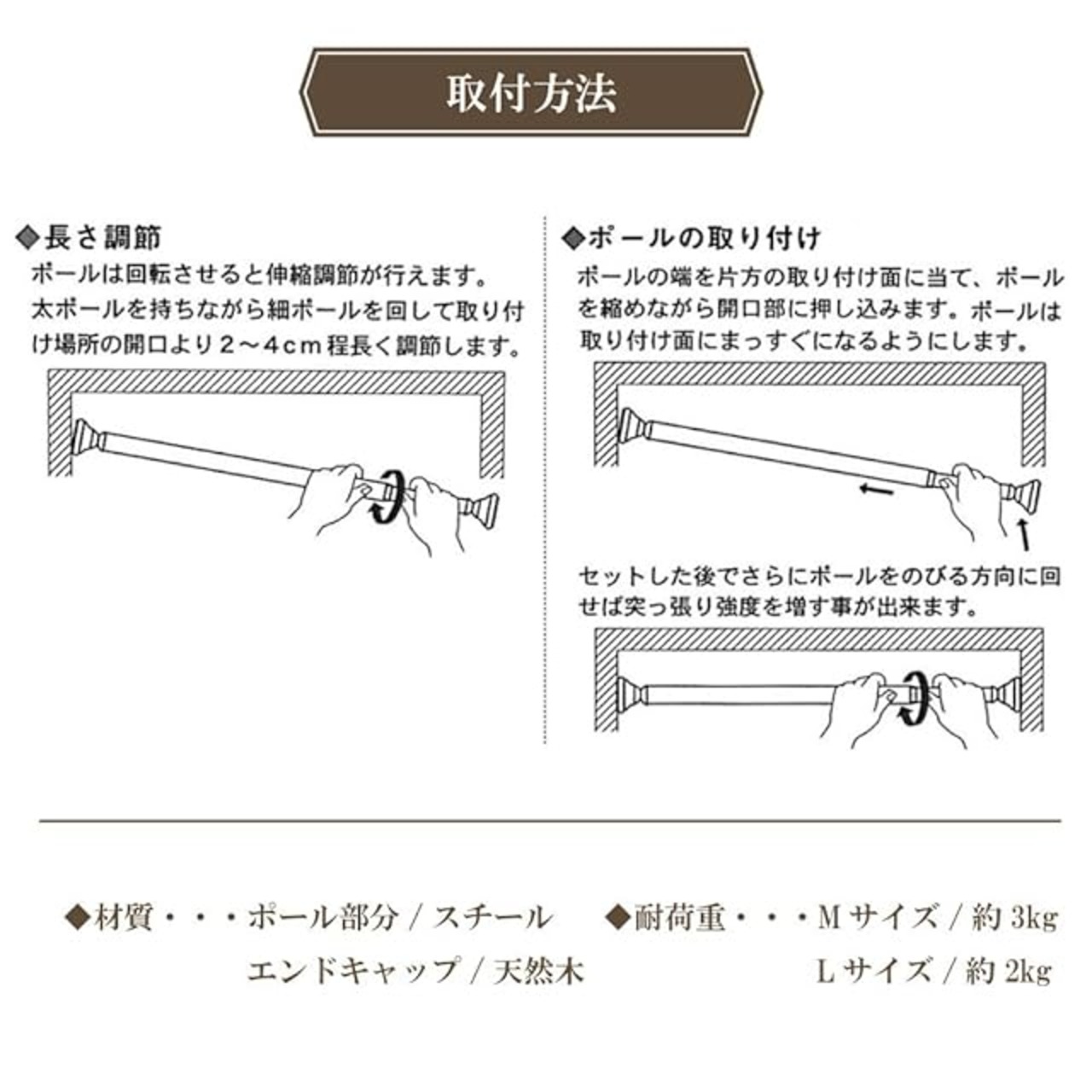 取付方法

◆長さ調節
ポールは回転させると伸縮調節が行えます。太ポールを持ちながら細ポールを回して取り付け場所の開口より２～４ｃｍ程長く調節します。

◆ポールの取り付け
ポールの端を片方の取り付け面に当て、ポールを縮めながら開口部に押し込みます。ポールは取り付け面にまっすぐになるようにします。

セットした後でさらにポールをのびる方向に回せば突っ張り強度を増す事が出来ます。

◆材質・・・ポール部分 / スチール
エンドキャップ / 天然木

◆耐荷重・・・M サイズ / 約 3kg
L サイズ / 約 2kg