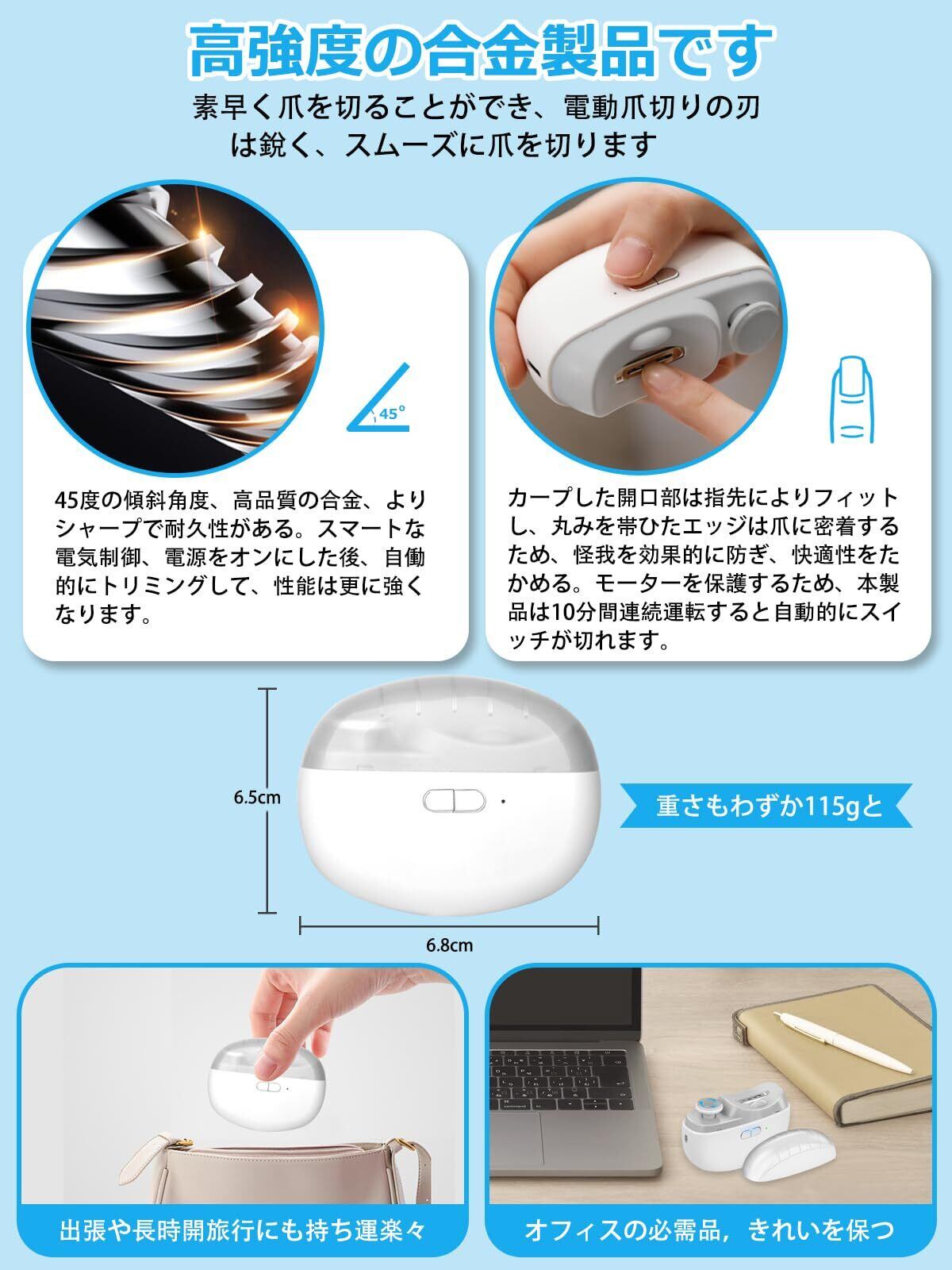 高強度の合金製品です

素早く爪を切ることができ、電動爪切りの刃は鋭く、スムーズに爪を切ります

45°

45度の傾斜角度、高品質の合金、よりシャープで耐久性がある。スマートな電気制御、電源をオンにした後、自働的にトリミングして、性能は更に強くなります。

カープした開口部は指先によりフィットし、丸みを帯ひたエッジは爪に密着するため、怪我を効果的に防ぎ、快適性をたかめる。モーターを保護するため、本製品は10分間連続運転すると自動的にスイッチが切れます。

6.5cm

6.8cm

重さもわずか115gと

出張や長時開旅行にも持ち運楽々

オフィスの必需品，きれいを保つ