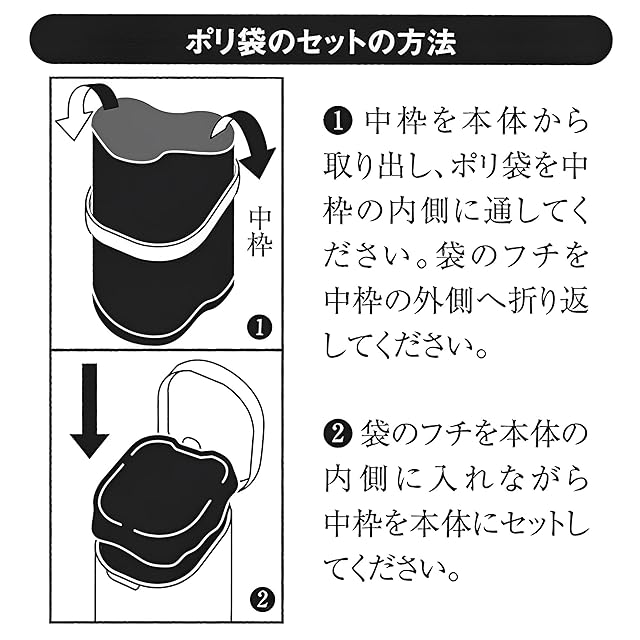 ポリ袋のセットの方法

中枠

❶

❷

❶ 中枠を本体から取り出し、ポリ袋を中枠の内側に通してください。袋のフチを中枠の外側へ折り返してください。

❷ 袋のフチを本体の内側に入れながら中枠を本体にセットしてください。