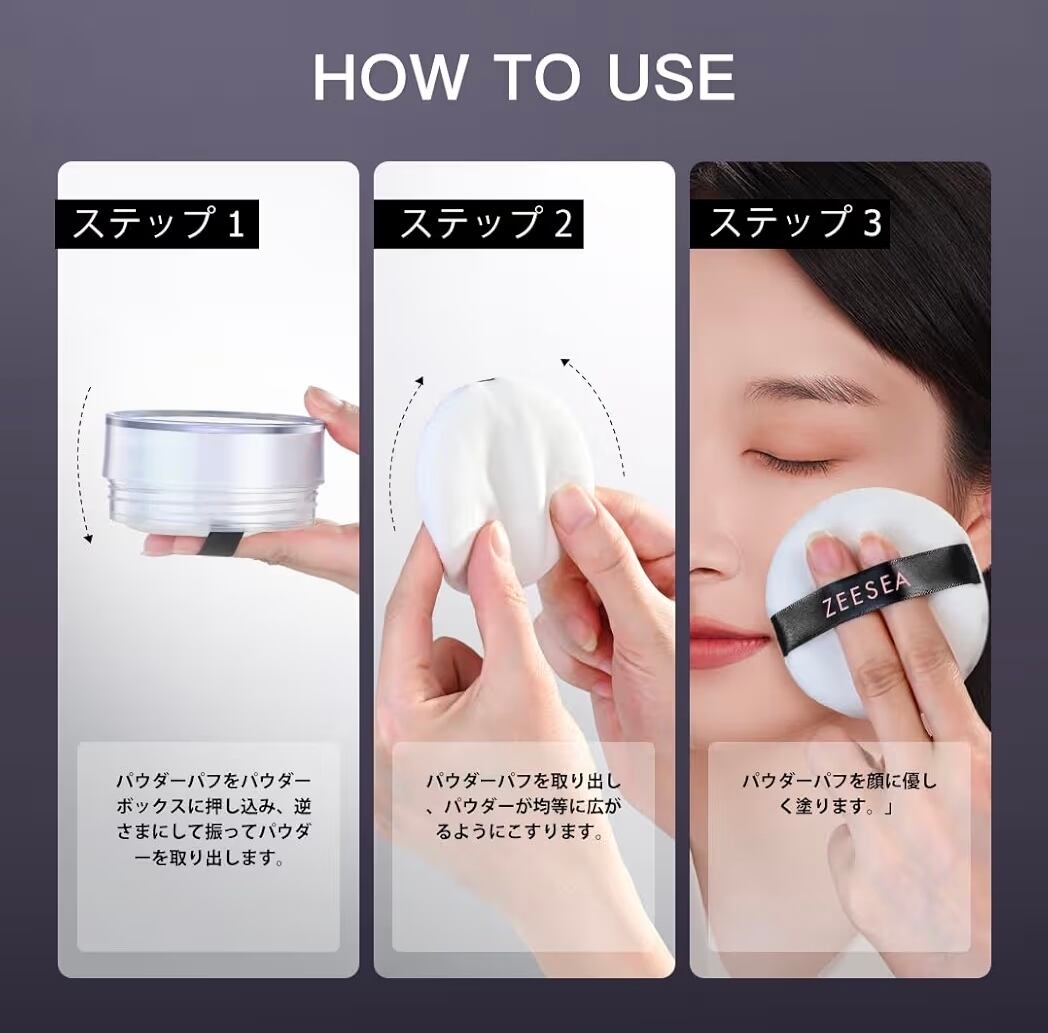 HOW TO USE

ステップ 1

パウダーパフをパウダーボックスに押し込み、逆さまにして振ってパウダーを取り出します。

ステップ 2

パウダーパフを取り出し、パウダーが均等に広がるようにこすります。

ステップ 3

ZEESEA

パウダーパフを顔に優しく塗ります。」