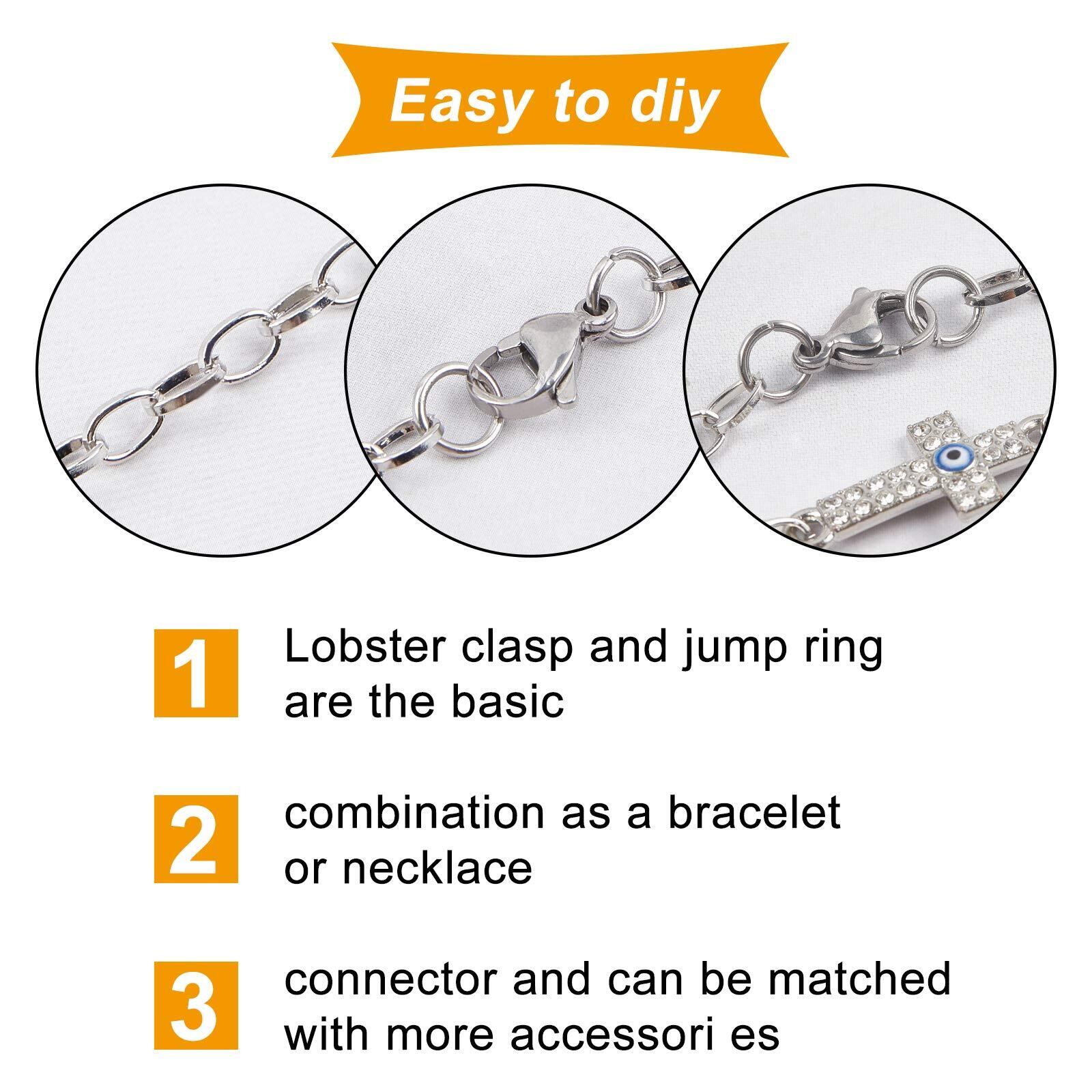 Easy to diy

1 Lobster clasp and jump ring are the basic

2 combination as a bracelet or necklace

3 connector and can be matched with more accessori es