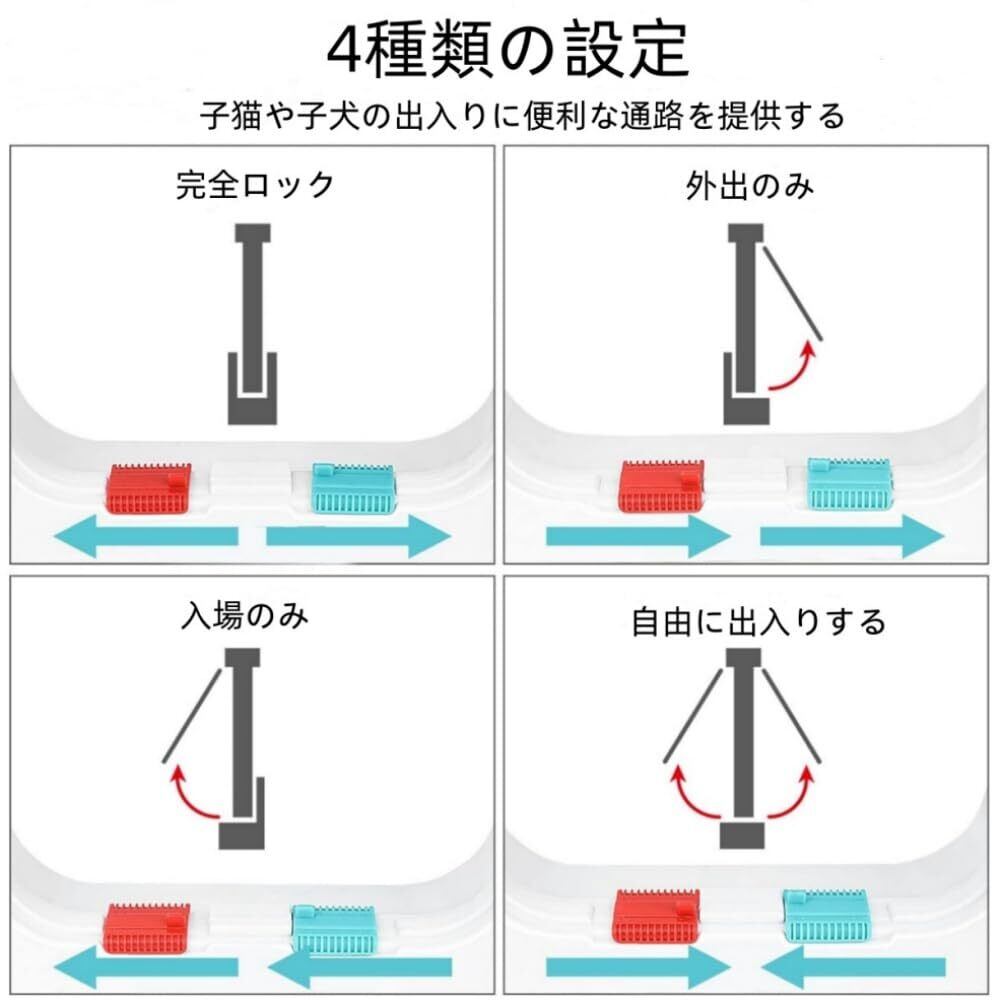 4種類の設定

子猫や子犬の出入りに便利な通路を提供する

完全ロック

外出のみ

入場のみ

自由に出入りする