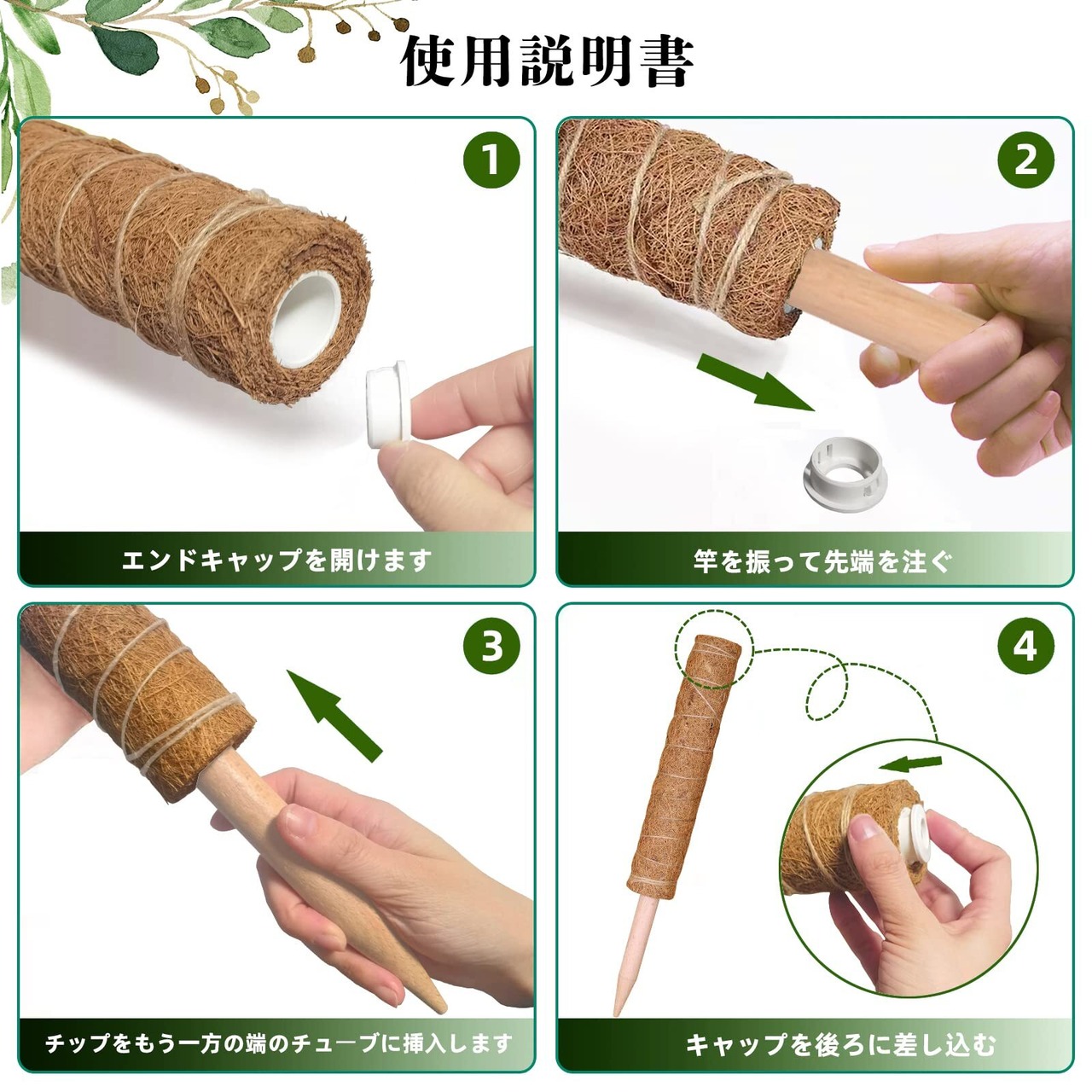 使用説明書

1
エンドキャップを開けます

2
竿を振って先端を注ぐ

3
チップをもう一方の端のチューブに挿入します

4
キャップを後ろに差し込む