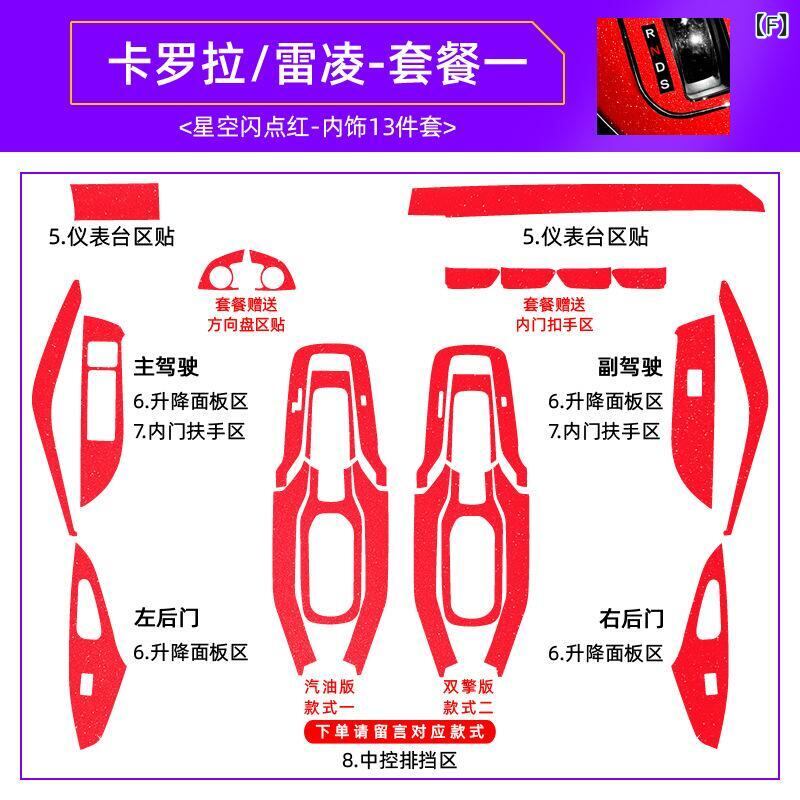 卡罗拉/雷凌-套餐一

<星空闪点红-内饰13件套>

【F】

R
N
D
S

5.仪表台区贴

5.仪表台区贴

套餐赠送
方向盘区贴

套餐赠送
内门扣手区

主驾驶
6.升降面板区
7.内门扶手区

副驾驶
6.升降面板区
7.内门扶手区

左后门
6.升降面板区

右后门
6.升降面板区

汽油版
款式一

双擎版
款式二

下单请留言对应款式

8.中控排挡区