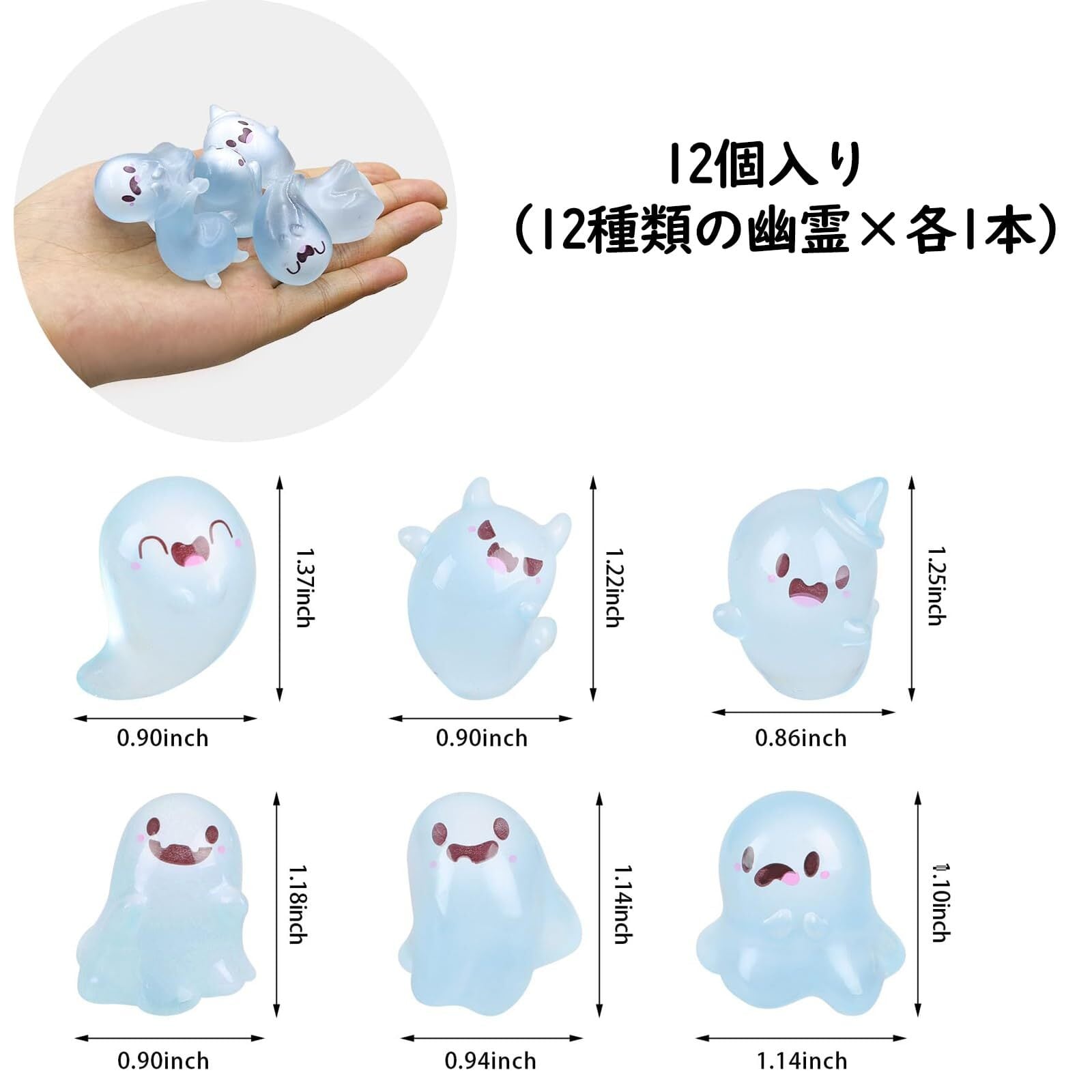 12個入り
（12種類の幽霊×各1本）

1.37inch
0.90inch
1.22inch
0.90inch
1.25inch
0.86inch
1.18inch
0.90inch
1.14inch
0.94inch
1.10inch
1.14inch