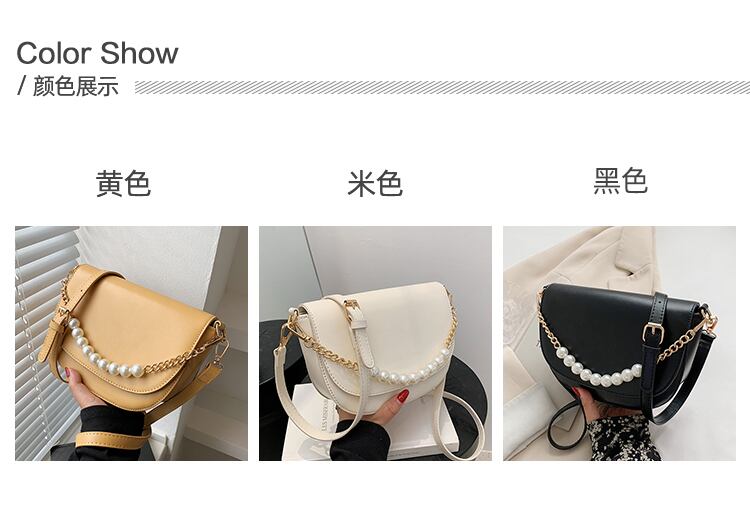 Color Show
/ 颜色展示

黄色

米色

黑色