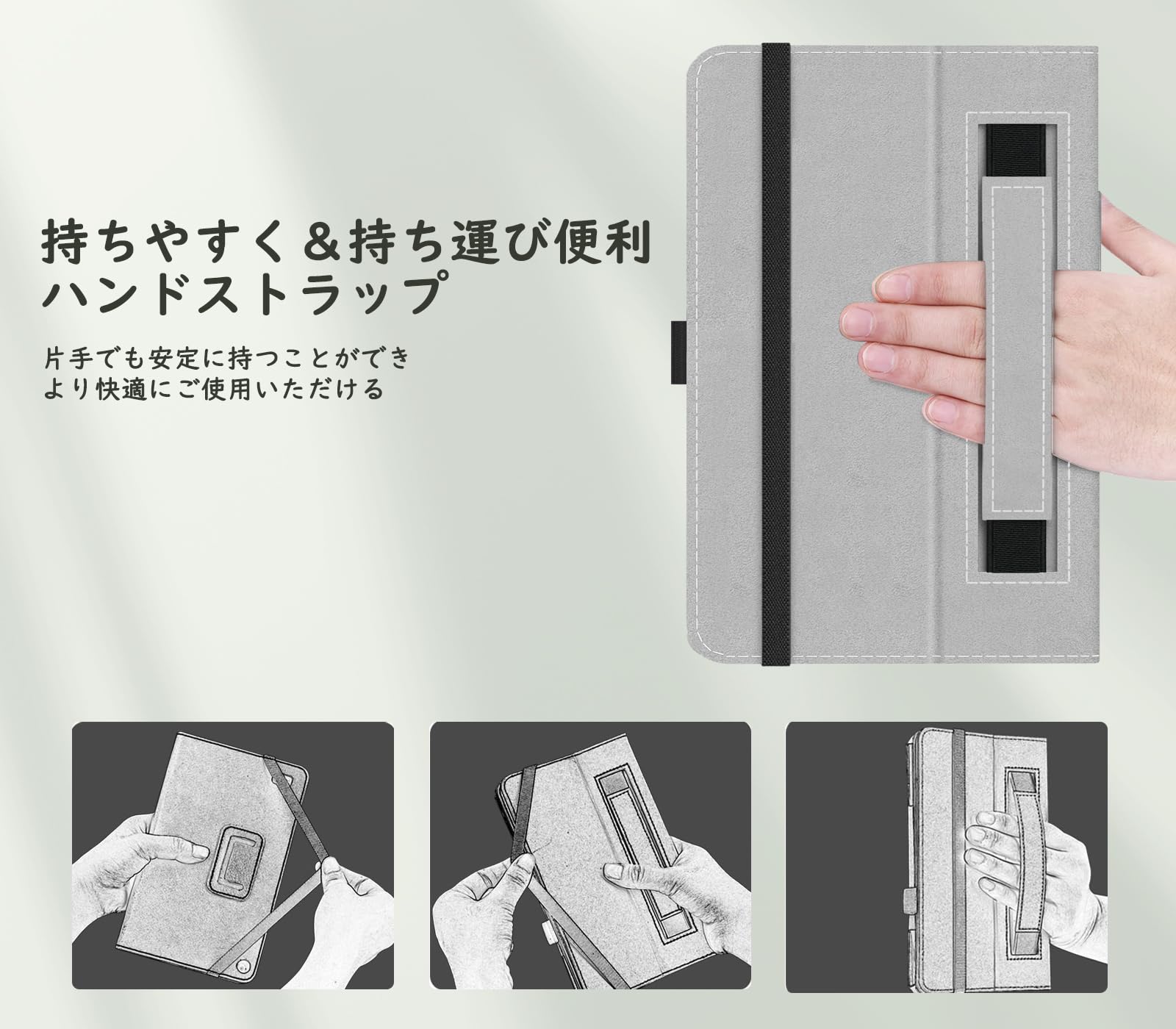 持ちやすく＆持ち運び便利
ハンドストラップ

片手でも安定に持つことができ
より快適にご使用いただける