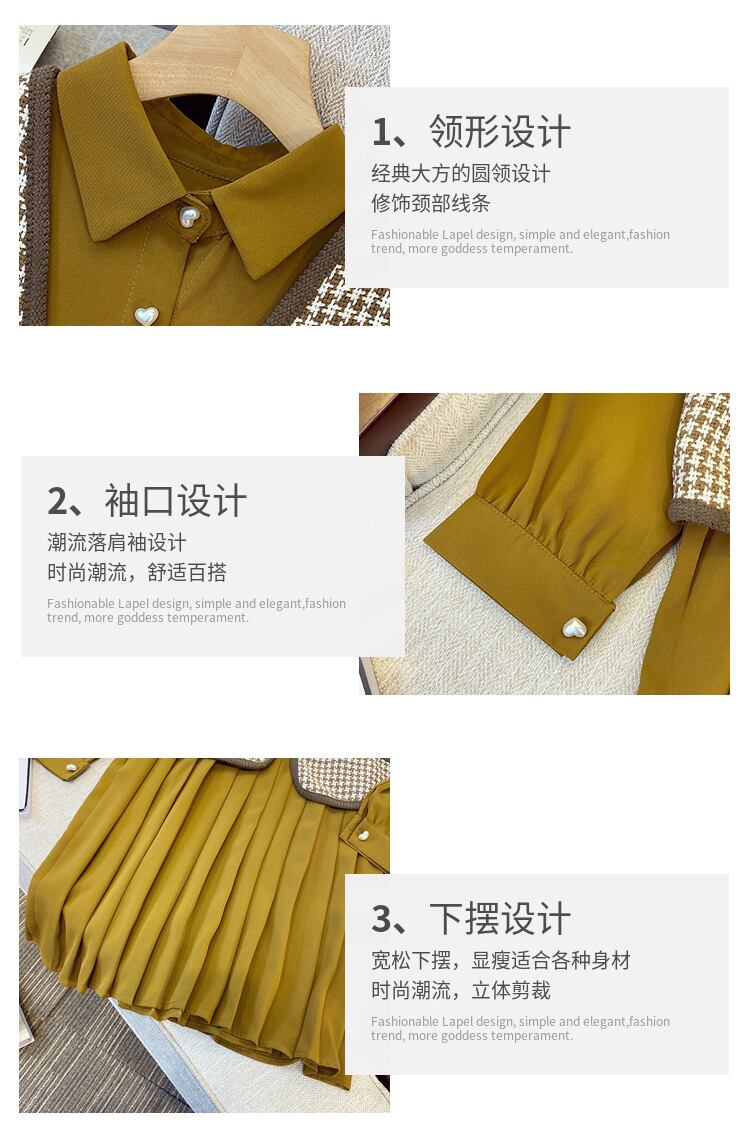 1、领形设计

经典大方的圆领设计
修饰颈部线条

Fashionable Lapel design, simple and elegant,fashion trend, more goddess temperament.

2、袖口设计

潮流落肩袖设计
时尚潮流，舒适百搭

Fashionable Lapel design, simple and elegant,fashion trend, more goddess temperament.

3、下摆设计

宽松下摆，显瘦适合各种身材
时尚潮流，立体剪裁

Fashionable Lapel design, simple and elegant,fashion trend, more goddess temperament.