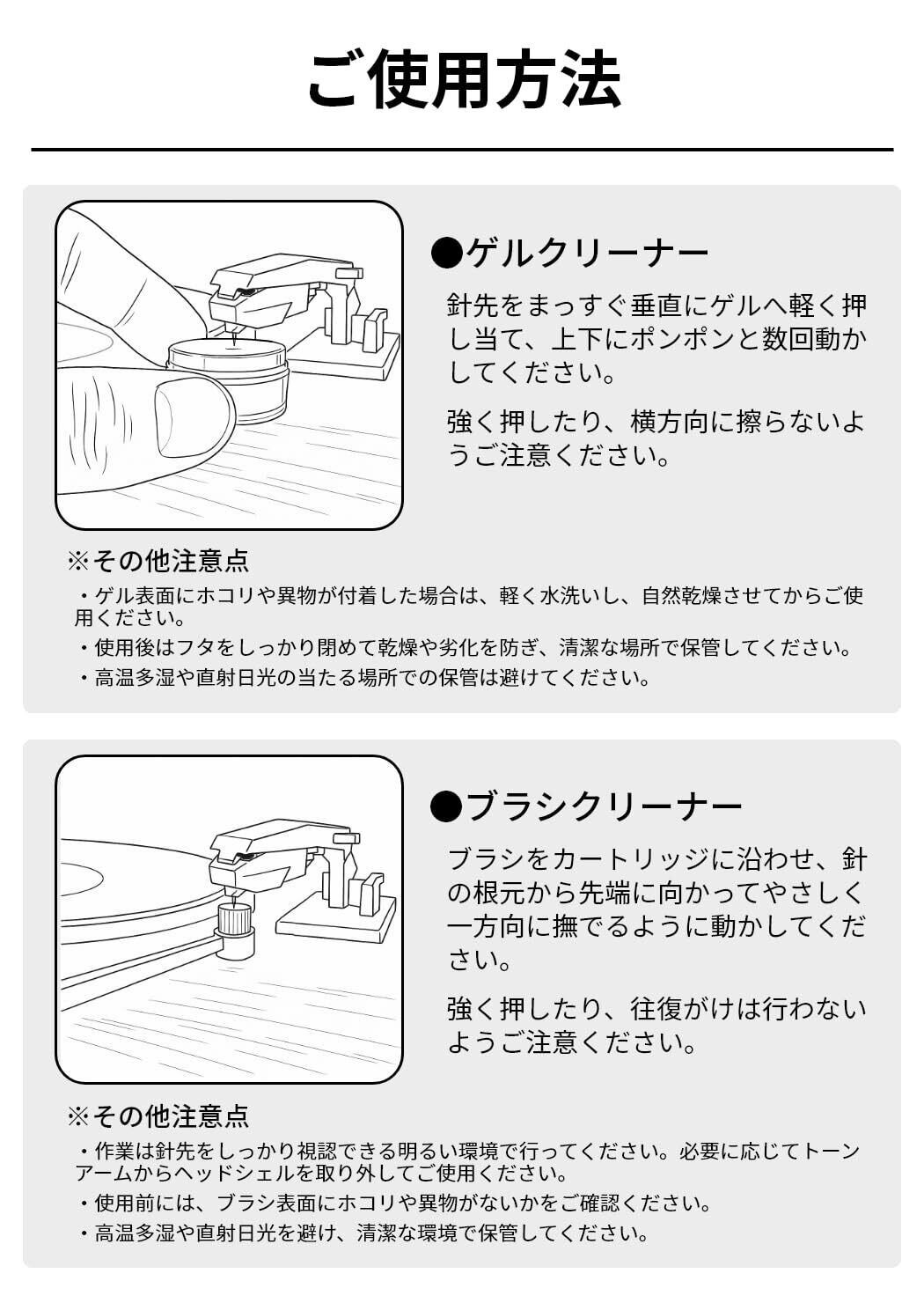 ご使用方法

●ゲルクリーナー

針先をまっすぐ垂直にゲルへ軽く押し当て、上下にポンポンと数回動かしてください。

強く押したり、横方向に擦らないようご注意ください。

※その他注意点

・ゲル表面にホコリや異物が付着した場合は、軽く水洗いし、自然乾燥させてからご使用ください。

・使用後はフタをしっかり閉めて乾燥や劣化を防ぎ、清潔な場所で保管してください。

・高温多湿や直射日光の当たる場所での保管は避けてください。

●ブラシクリーナー

ブラシをカートリッジに沿わせ、針の根元から先端に向かってやさしく一方向に撫でるように動かしてください。

強く押したり、往復がけは行わないようご注意ください。

※その他注意点

・作業は針先をしっかり視認できる明るい環境で行ってください。必要に応じてトーンアームからヘッドシェルを取り外してご使用ください。

・使用前には、ブラシ表面にホコリや異物がないかをご確認ください。

・高温多湿や直射日光を避け、清潔な環境で保管してください。