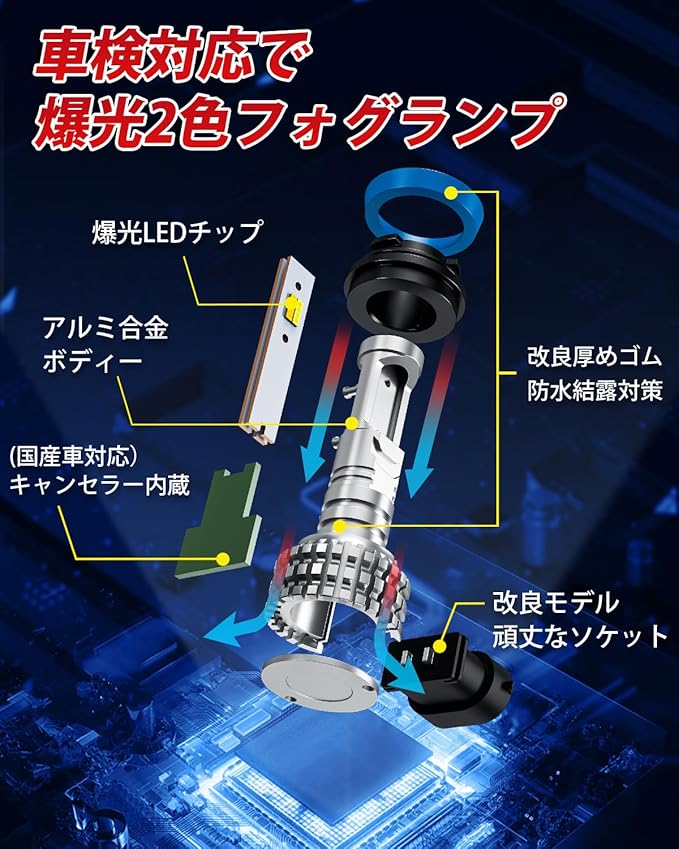 車検対応で
爆光2色フォグランプ

爆光LEDチップ

アルミ合金
ボディー

(国産車対応)
キャンセラー内蔵

改良厚めゴム
防水結露対策

改良モデル
頑丈なソケット