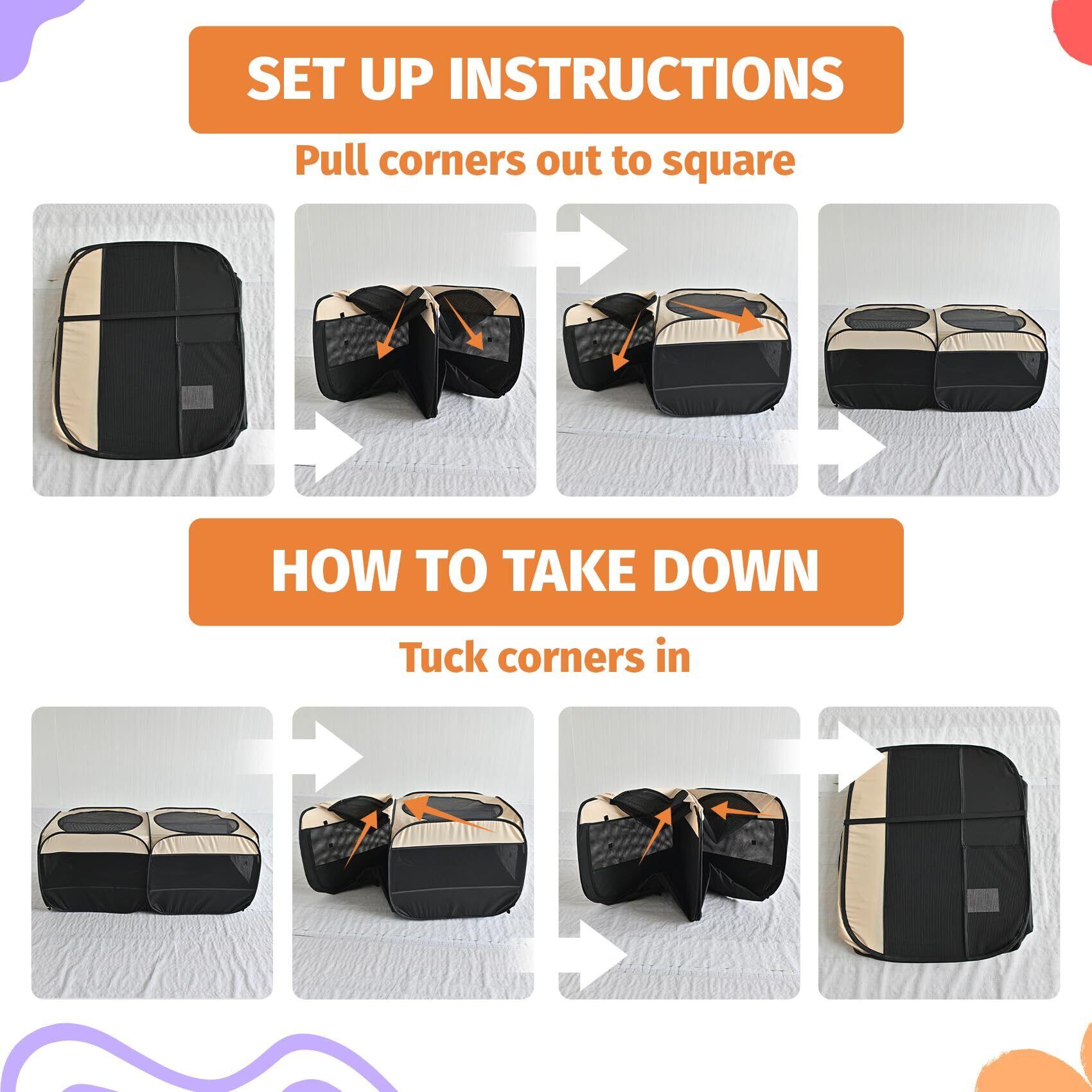 SET UP INSTRUCTIONS

Pull corners out to square

HOW TO TAKE DOWN

Tuck corners in