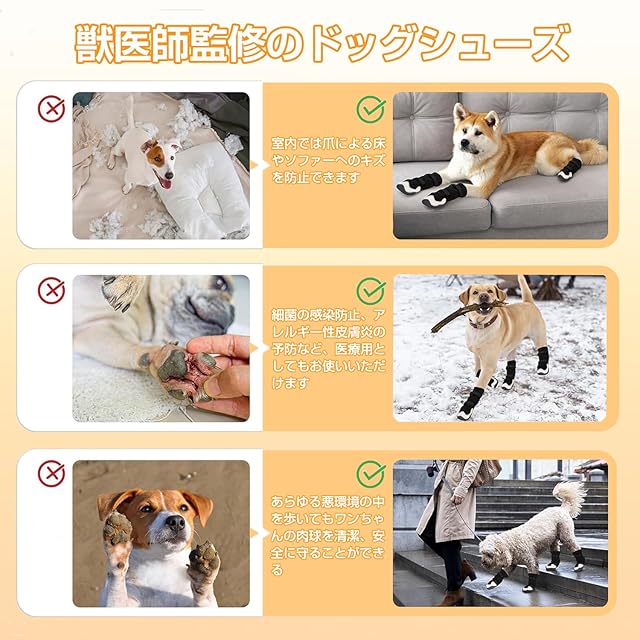 獣医師監修のドッグシューズ

室内では爪による床やソファーへのキズを防止できます

細菌の感染防止、アレルギー性皮膚炎の予防など、医療用としてもお使いいただけます

あらゆる悪環境の中を歩いてもワンちゃんの肉球を清潔、安全に守ることができる