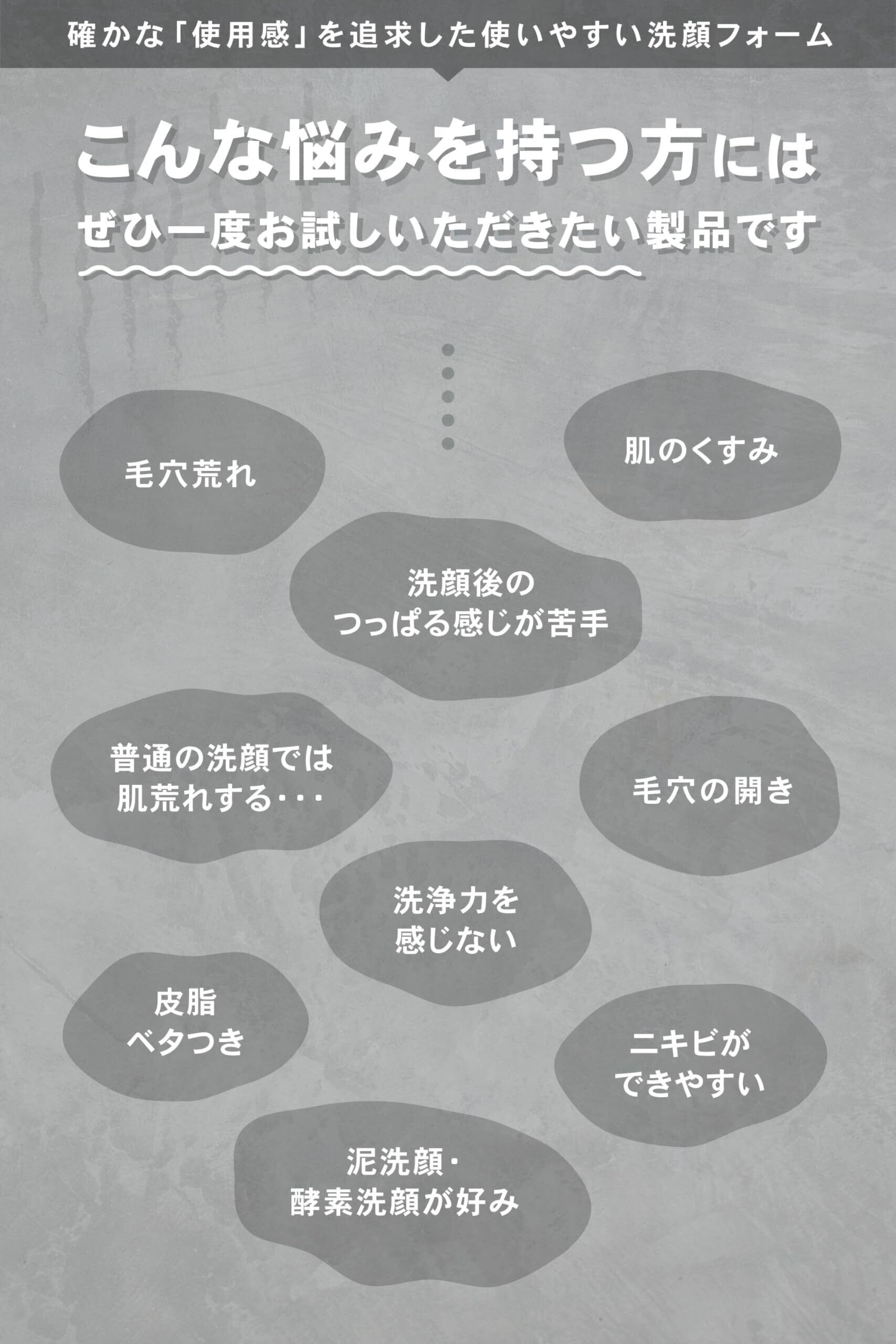 確かな「使用感」を追求した使いやすい洗顔フォーム

こんな悩みを持つ方には

ぜひ一度お試しいただきたい製品です

毛穴荒れ

肌のくすみ

洗顔後の
つっぱる感じが苦手

普通の洗顔では
肌荒れする・・・

毛穴の開き

洗浄力を
感じない

皮脂
ベタつき

ニキビが
できやすい

泥洗顔・
酵素洗顔が好み