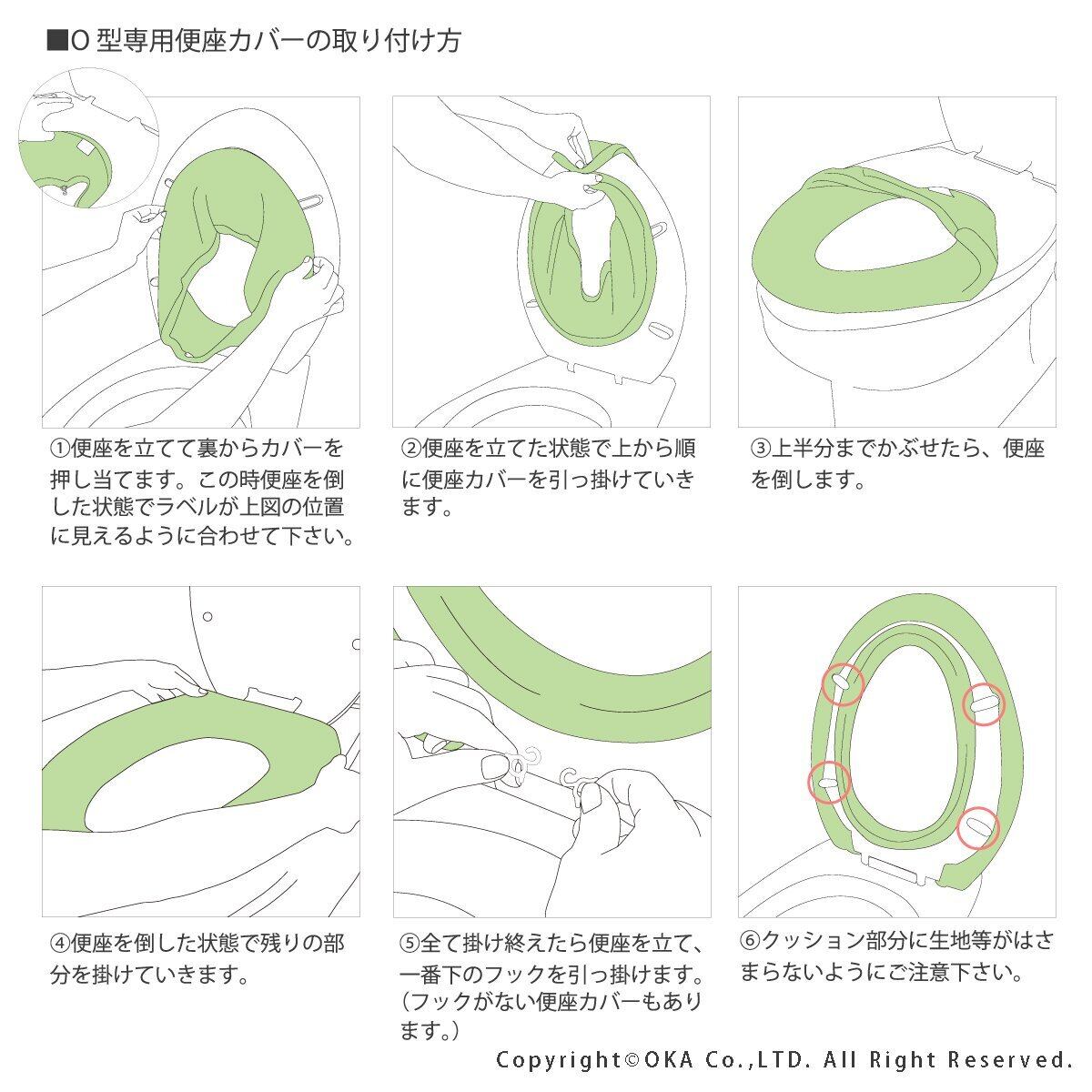 ■O 型専用便座カバーの取り付け方

①便座を立てて裏からカバーを押し当てます。この時便座を倒した状態でラベルが上図の位置に見えるように合わせて下さい。

②便座を立てた状態で上から順に便座カバーを引っ掛けていきます。

③上半分までかぶせたら、便座を倒します。

④便座を倒した状態で残りの部分を掛けていきます。

⑤全て掛け終えたら便座を立て、一番下のフックを引っ掛けます。（フックがない便座カバーもあります。）

⑥クッション部分に生地等がはさまらないようにご注意下さい。

Copyright©OKA Co.,LTD. All Right Reserved.