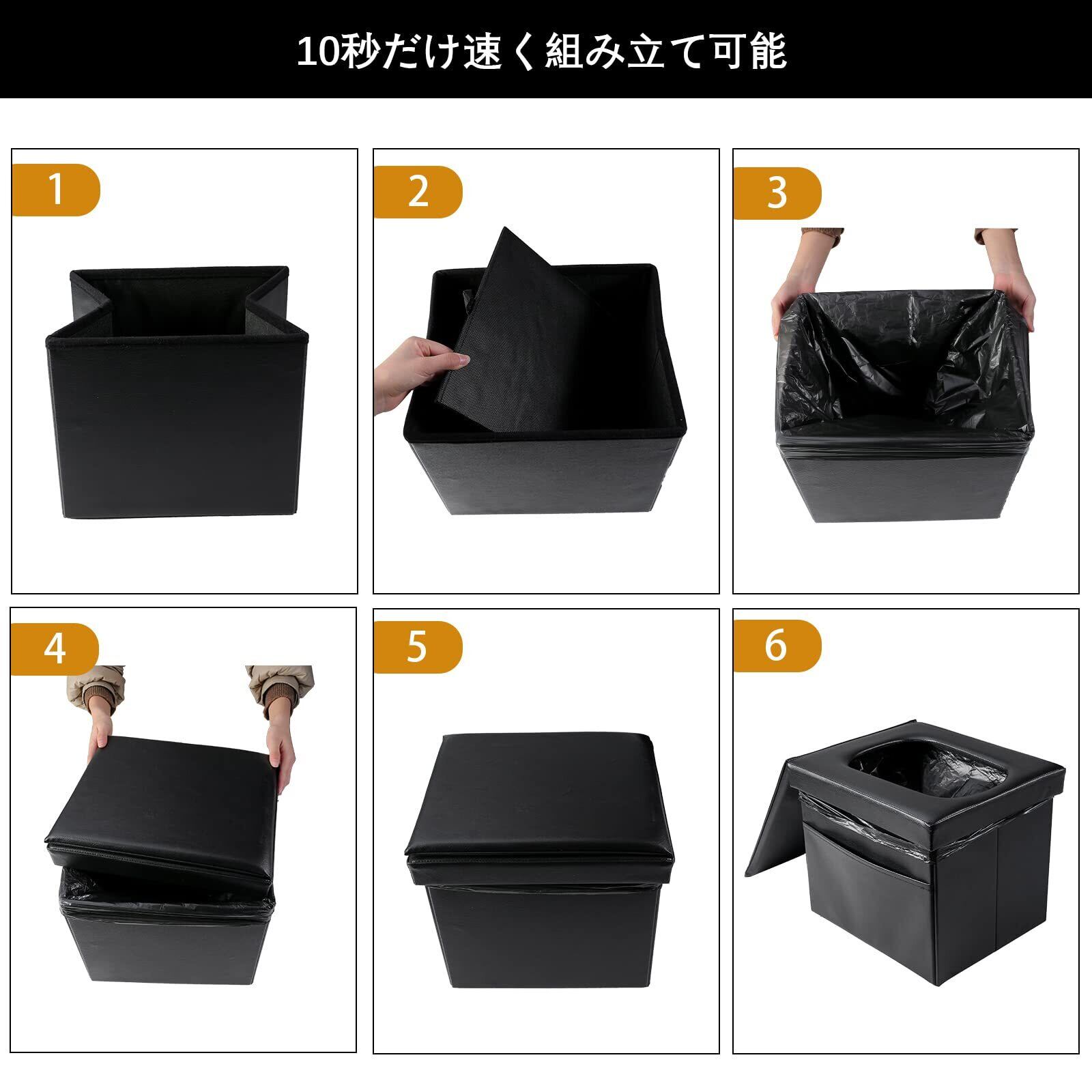 10秒だけ速く組み立て可能

1

2

3

4

5

6