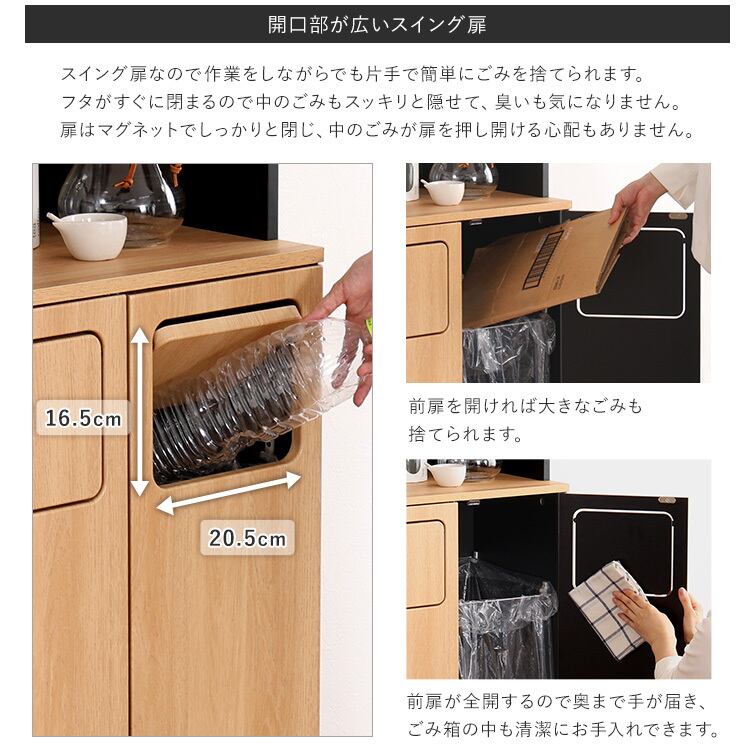 開口部が広いスイング扉

スイング扉なので作業をしながらでも片手で簡単にごみを捨てられます。
フタがすぐに閉まるので中のごみもスッキリと隠せて、臭いも気になりません。
扉はマグネットでしっかりと閉じ、中のごみが扉を押し開ける心配もありません。

16.5cm

20.5cm

前扉を開ければ大きなごみも捨てられます。

前扉が全開するので奥まで手が届き、ごみ箱の中も清潔にお手入れできます。