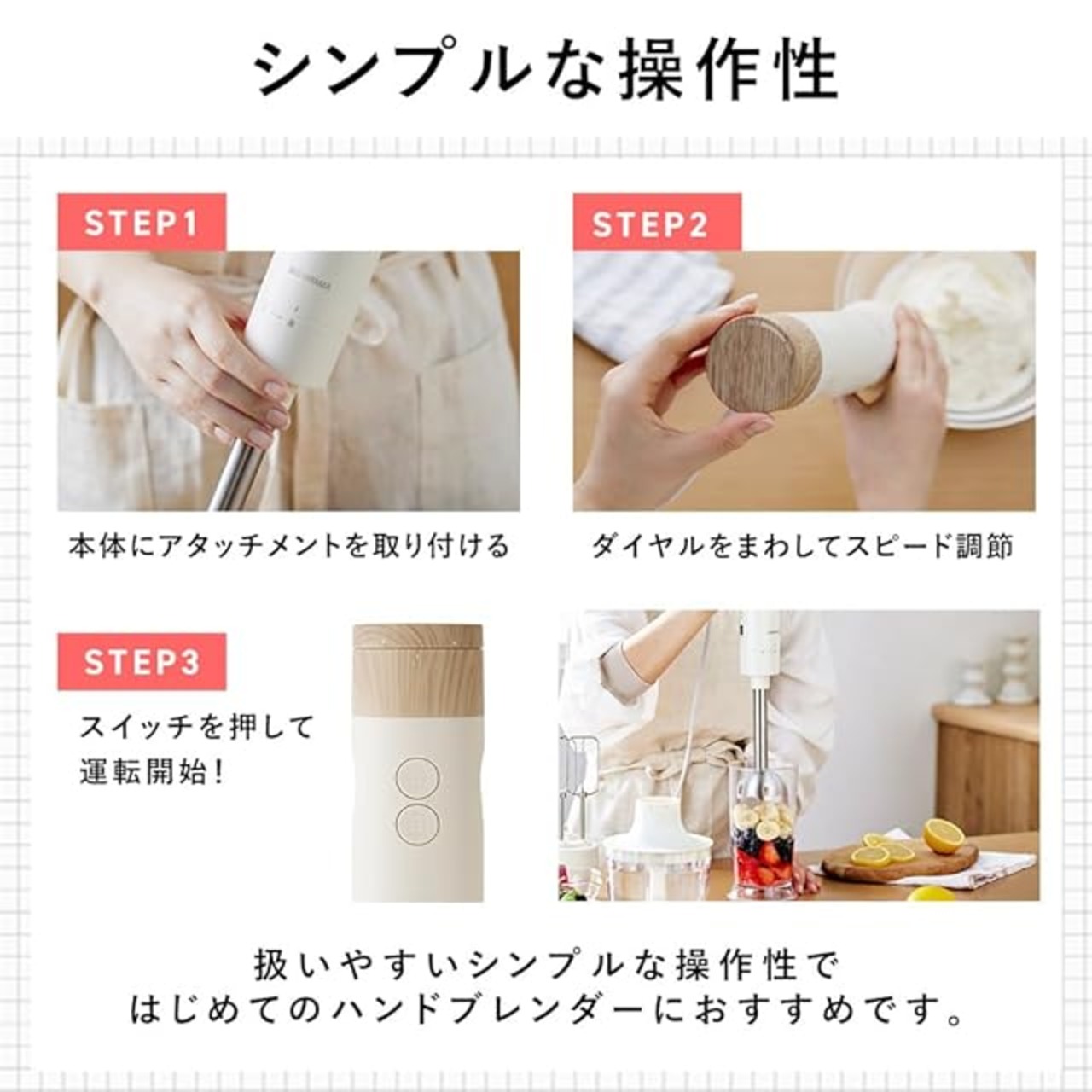 シンプルな操作性

STEP1

本体にアタッチメントを取り付ける

STEP2

ダイヤルをまわしてスピード調節

STEP3

スイッチを押して
運転開始！

扱いやすいシンプルな操作性で
はじめてのハンドブレンダーにおすすめです。