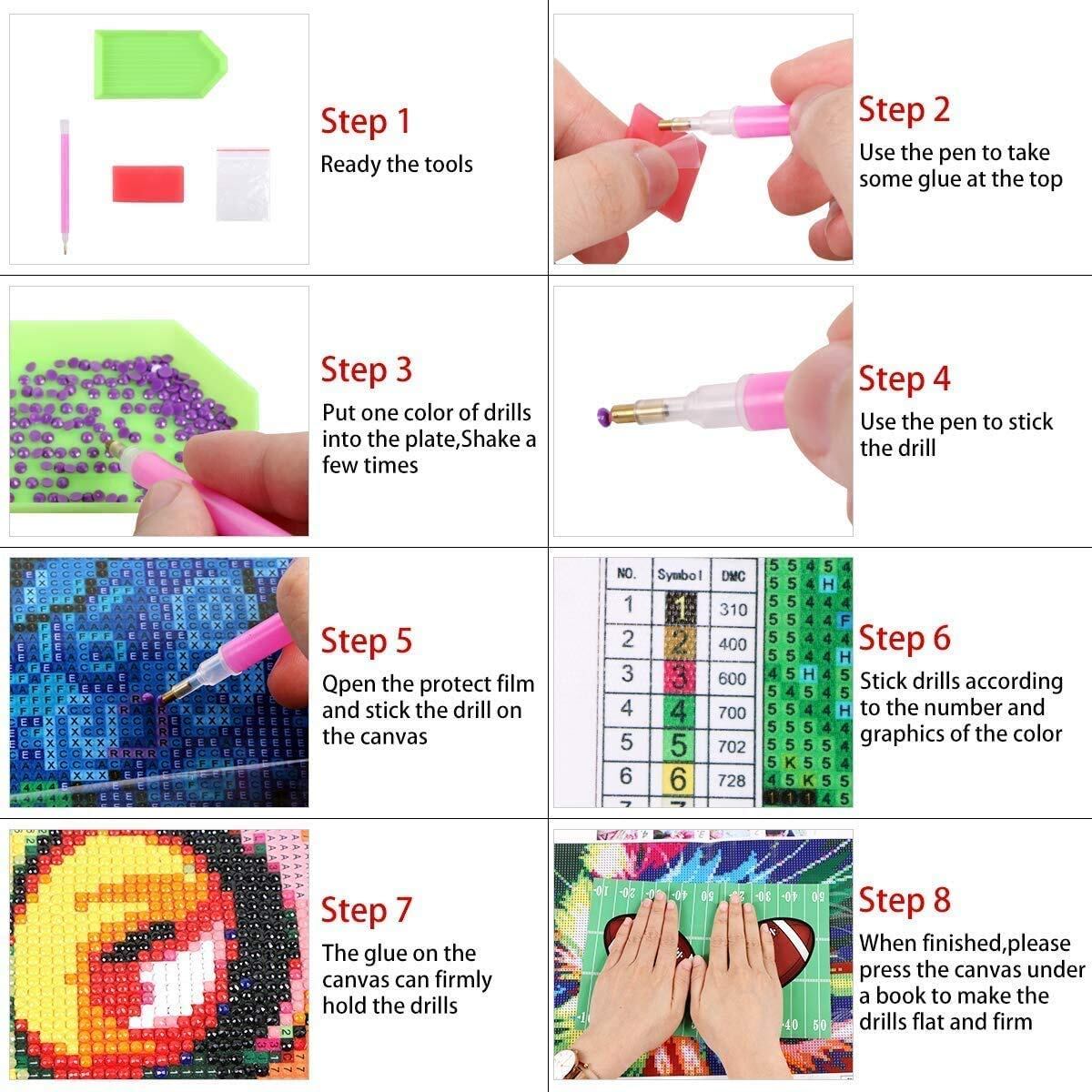 Step 1
Ready the tools

Step 2
Use the pen to take some glue at the top

Step 3
Put one color of drills into the plate,Shake a few times

Step 4
Use the pen to stick the drill

Step 5
Qpen the protect film and stick the drill on the canvas

| NO. | Symbol | DMC |
|---|---|---|
| 1 | 1 | 310 |
| 2 | 2 | 400 |
| 3 | 3 | 600 |
| 4 | 4 | 700 |
| 5 | 5 | 702 |
| 6 | 6 | 728 |

Step 6
Stick drills according to the number and graphics of the color

Step 7
The glue on the canvas can firmly hold the drills

Step 8
When finished,please press the canvas under a book to make the drills flat and firm