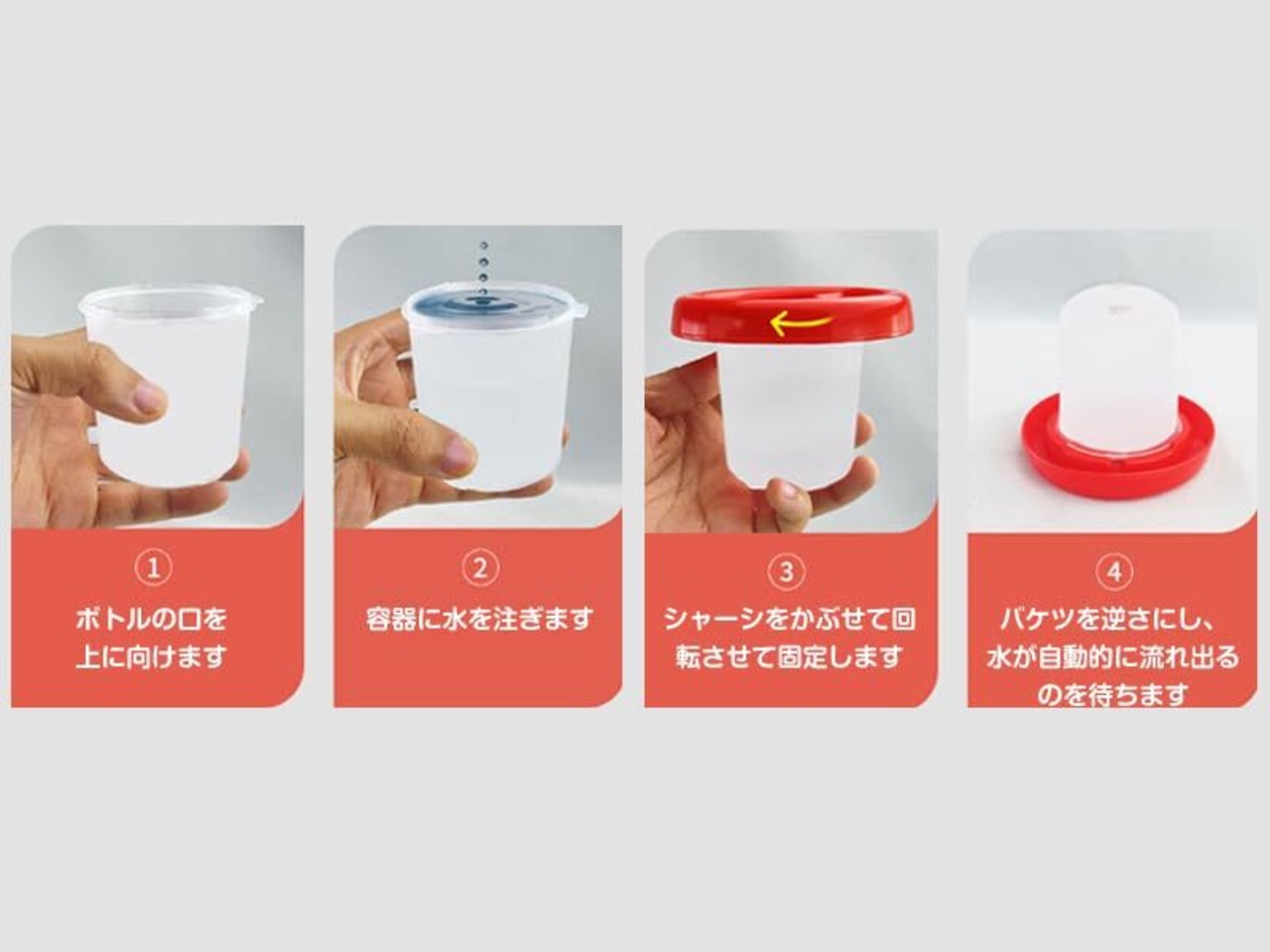 ①
ボトルの口を上に向けます

②
容器に水を注ぎます

③
シャーシをかぶせて回転させて固定します

④
バケツを逆さにし、水が自動的に流れ出るのを待ちます