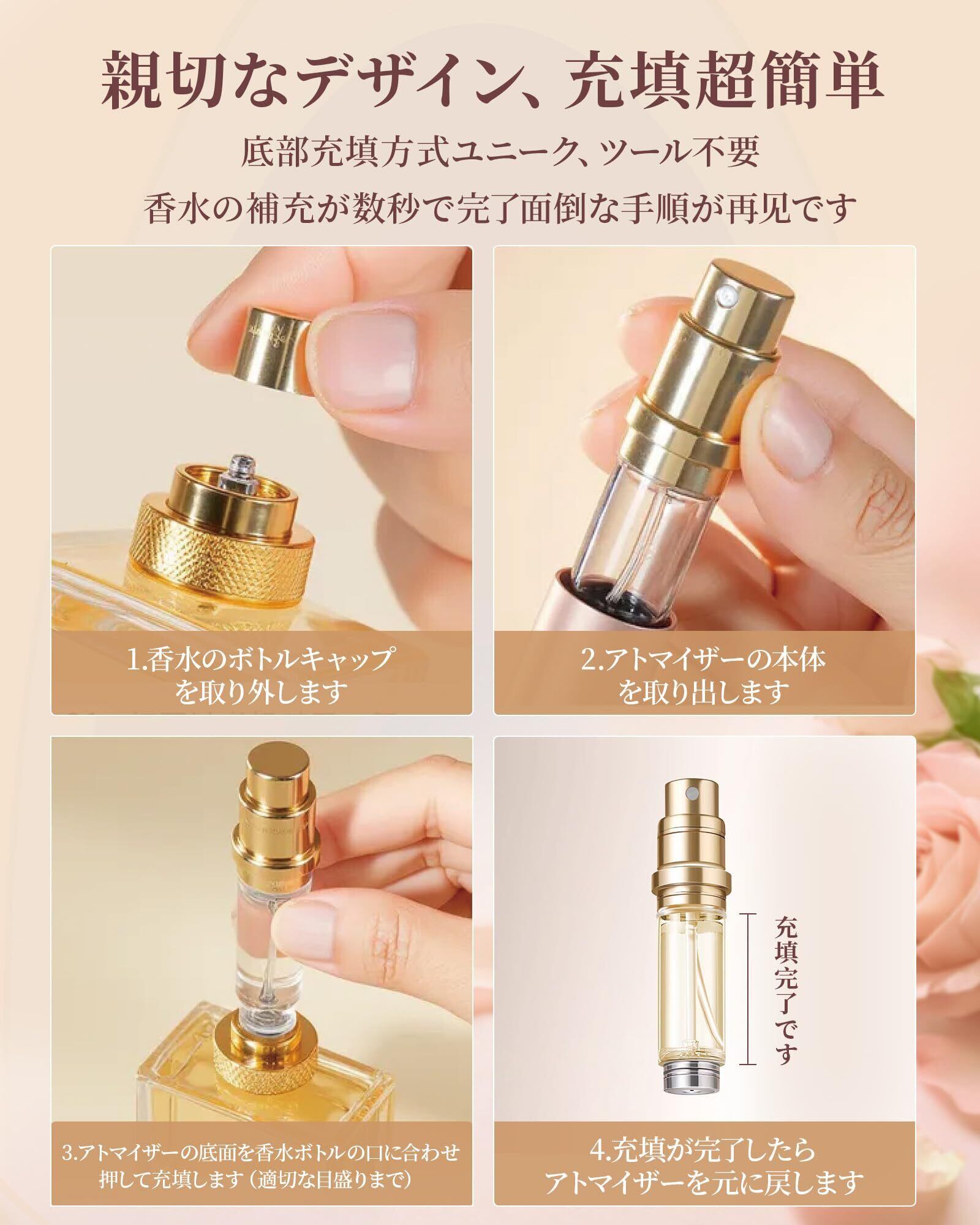 親切なデザイン、充填超簡単

底部充填方式ユニーク、ツール不要

香水の補充が数秒で完了面倒な手順が再见です

1.香水のボトルキャップを取り外します

2.アトマイザーの本体を取り出します

3.アトマイザーの底面を香水ボトルの口に合わせ押して充填します（適切な目盛りまで）

充填完了です

4.充填が完了したらアトマイザーを元に戻します