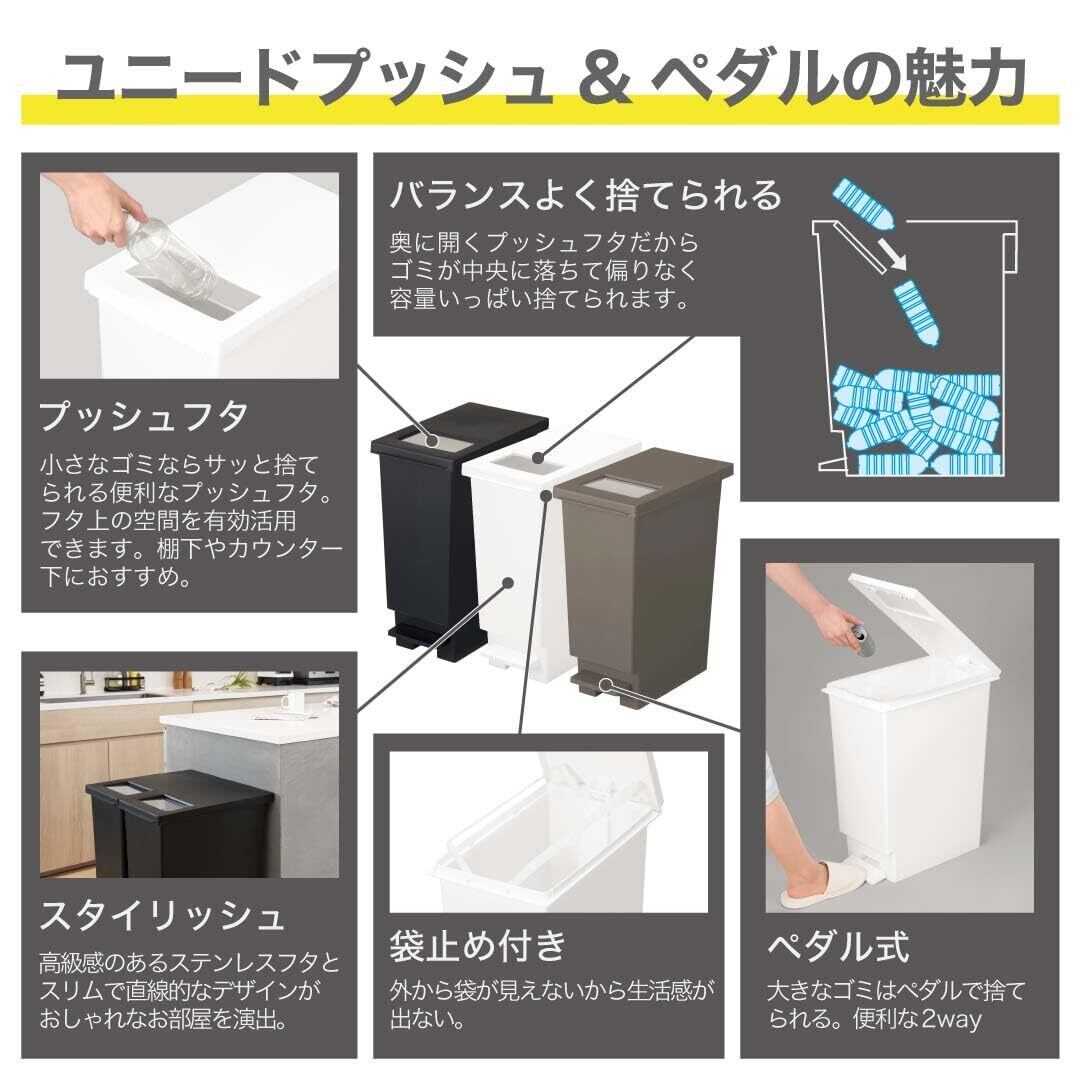 ユニードプッシュ ＆ ペダルの魅力

プッシュフタ

小さなゴミならサッと捨てられる便利なプッシュフタ。フタ上の空間を有効活用できます。棚下やカウンター下におすすめ。

バランスよく捨てられる

奥に開くプッシュフタだからゴミが中央に落ちて偏りなく容量いっぱい捨てられます。

スタイリッシュ

高級感のあるステンレスフタとスリムで直線的なデザインがおしゃれなお部屋を演出。

袋止め付き

外から袋が見えないから生活感が出ない。

ペダル式

大きなゴミはペダルで捨てられる。便利な2way