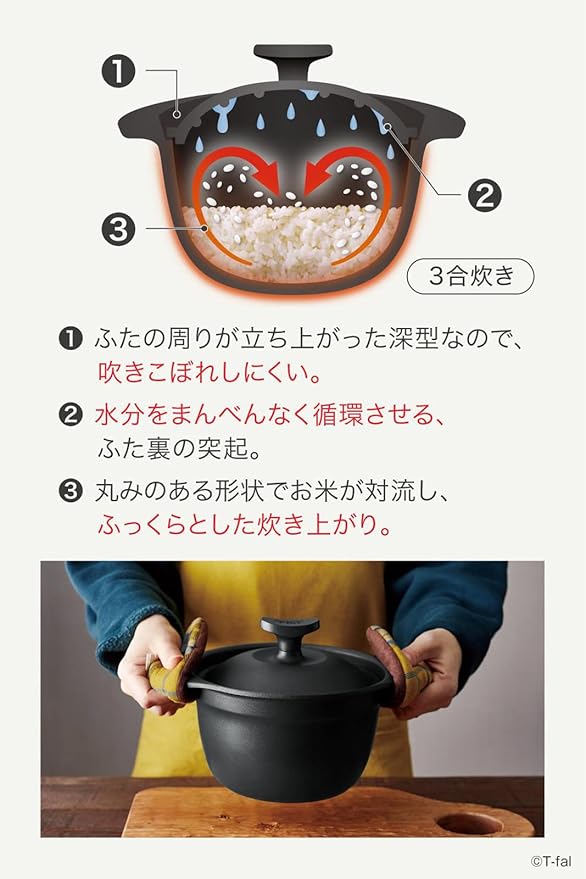 ❶

❷

❸

3合炊き

❶ ふたの周りが立ち上がった深型なので、吹きこぼれしにくい。

❷ 水分をまんべんなく循環させる、ふた裏の突起。

❸ 丸みのある形状でお米が対流し、ふっくらとした炊き上がり。

©T-fal