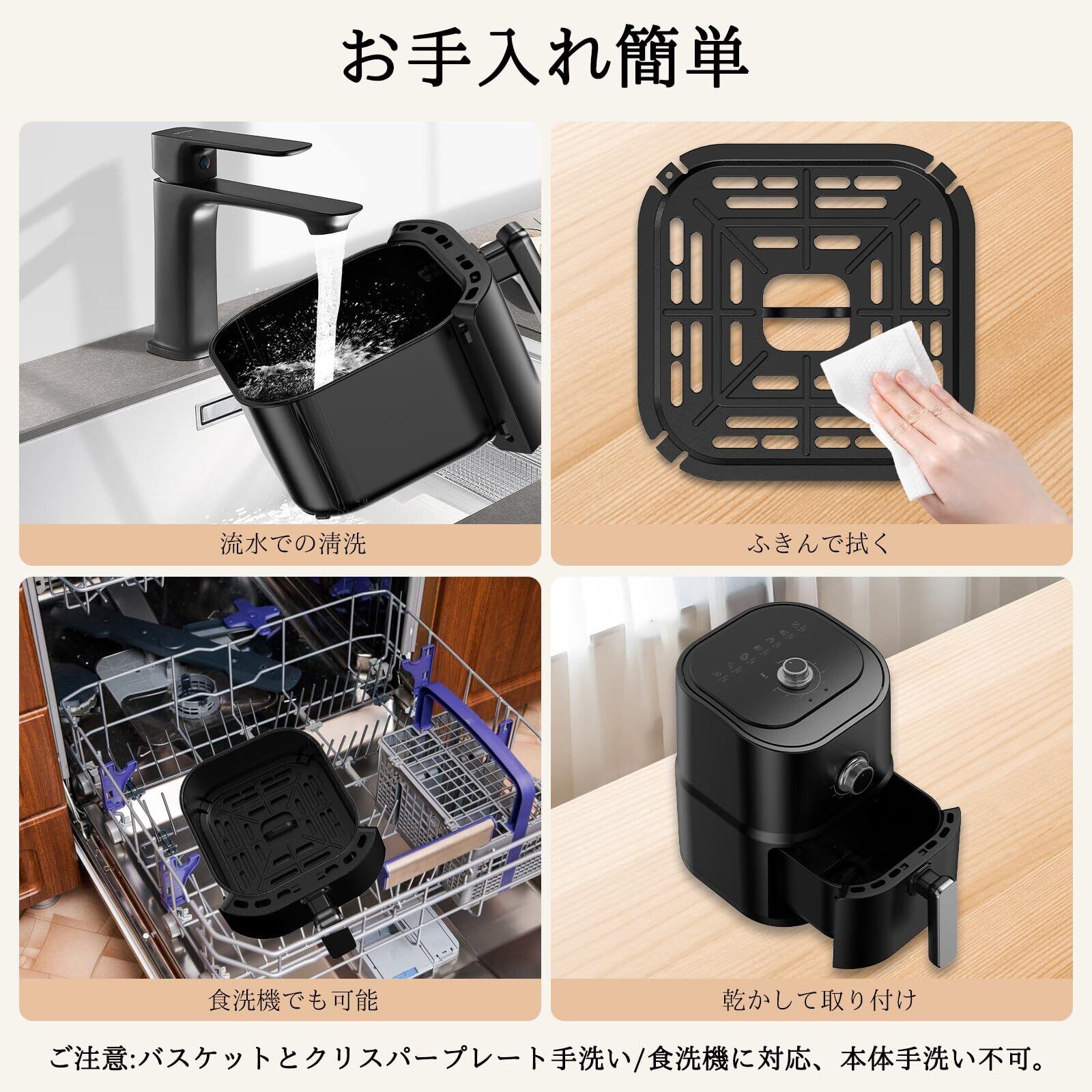 お手入れ簡単

流水での清洗

ふきんで拭く

食洗機でも可能

乾かして取り付け

ご注意:バスケットとクリスパープレート手洗い/食洗機に対応、本体手洗い不可。