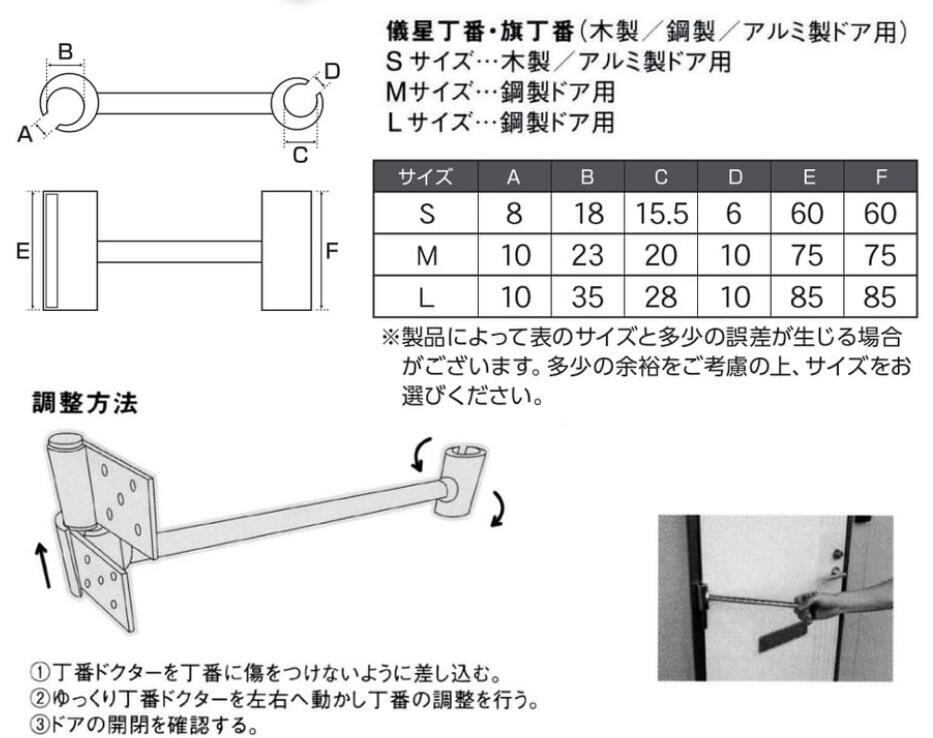 B
D
A
C
E
F

儀星丁番・旗丁番（木製／鋼製／アルミ製ドア用）
Sサイズ…木製／アルミ製ドア用
Mサイズ…鋼製ドア用
Lサイズ…鋼製ドア用

| サイズ | A | B | C | D | E | F |
|---|---|---|---|---|---|---|
| S | 8 | 18 | 15.5 | 6 | 60 | 60 |
| M | 10 | 23 | 20 | 10 | 75 | 75 |
| L | 10 | 35 | 28 | 10 | 85 | 85 |

※製品によって表のサイズと多少の誤差が生じる場合がございます。多少の余裕をご考慮の上、サイズをお選びください。

調整方法

①丁番ドクターを丁番に傷をつけないように差し込む。
②ゆっくり丁番ドクターを左右へ動かし丁番の調整を行う。
③ドアの開閉を確認する。