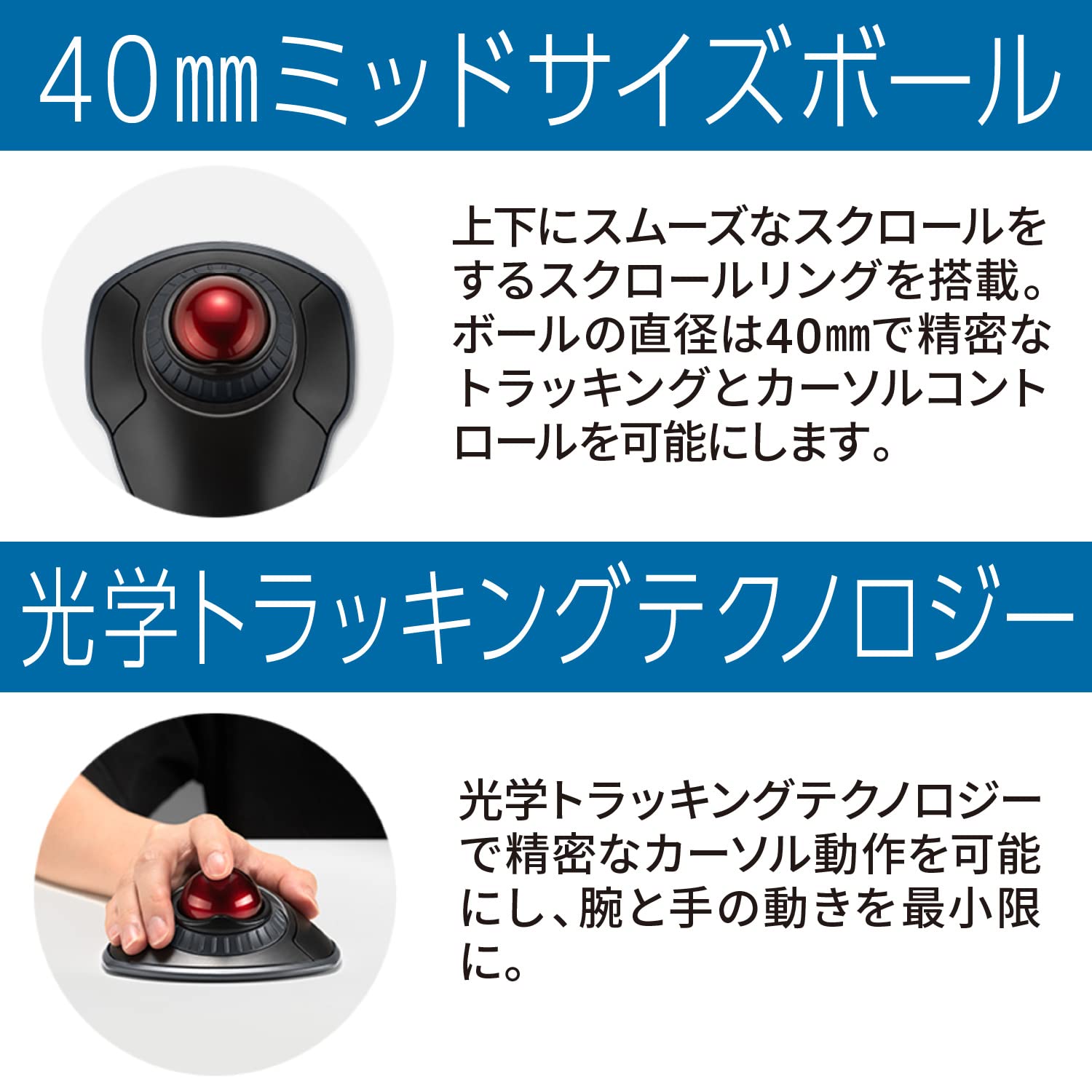 40㎜ミッドサイズボール

上下にスムーズなスクロールをするスクロールリングを搭載。ボールの直径は40㎜で精密なトラッキングとカーソルコントロールを可能にします。

光学トラッキングテクノロジー

光学トラッキングテクノロジーで精密なカーソル動作を可能にし、腕と手の動きを最小限に。