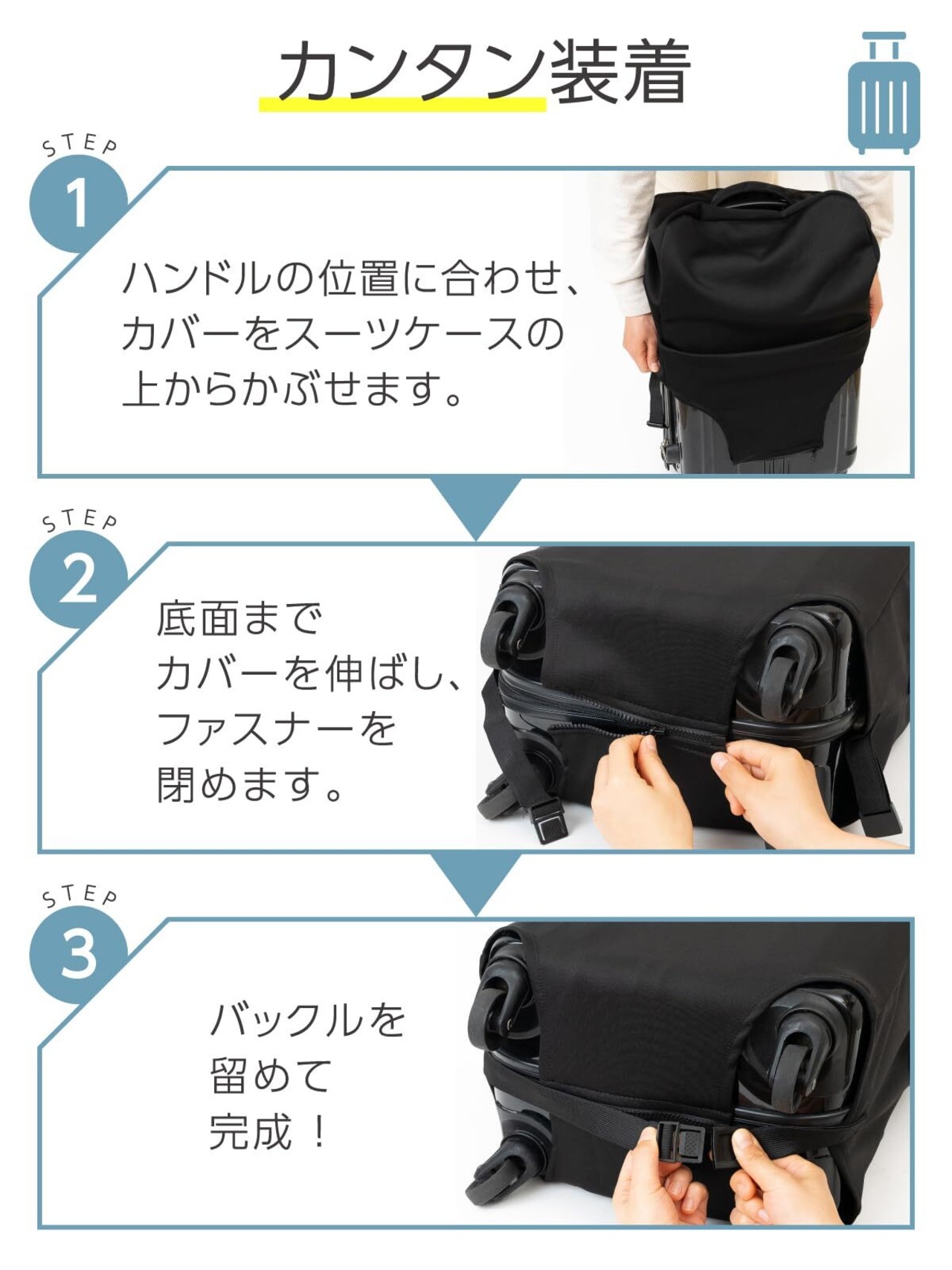 カンタン装着

STEP
1

ハンドルの位置に合わせ、カバーをスーツケースの上からかぶせます。

STEP
2

底面までカバーを伸ばし、ファスナーを閉めます。

STEP
3

バックルを留めて完成！