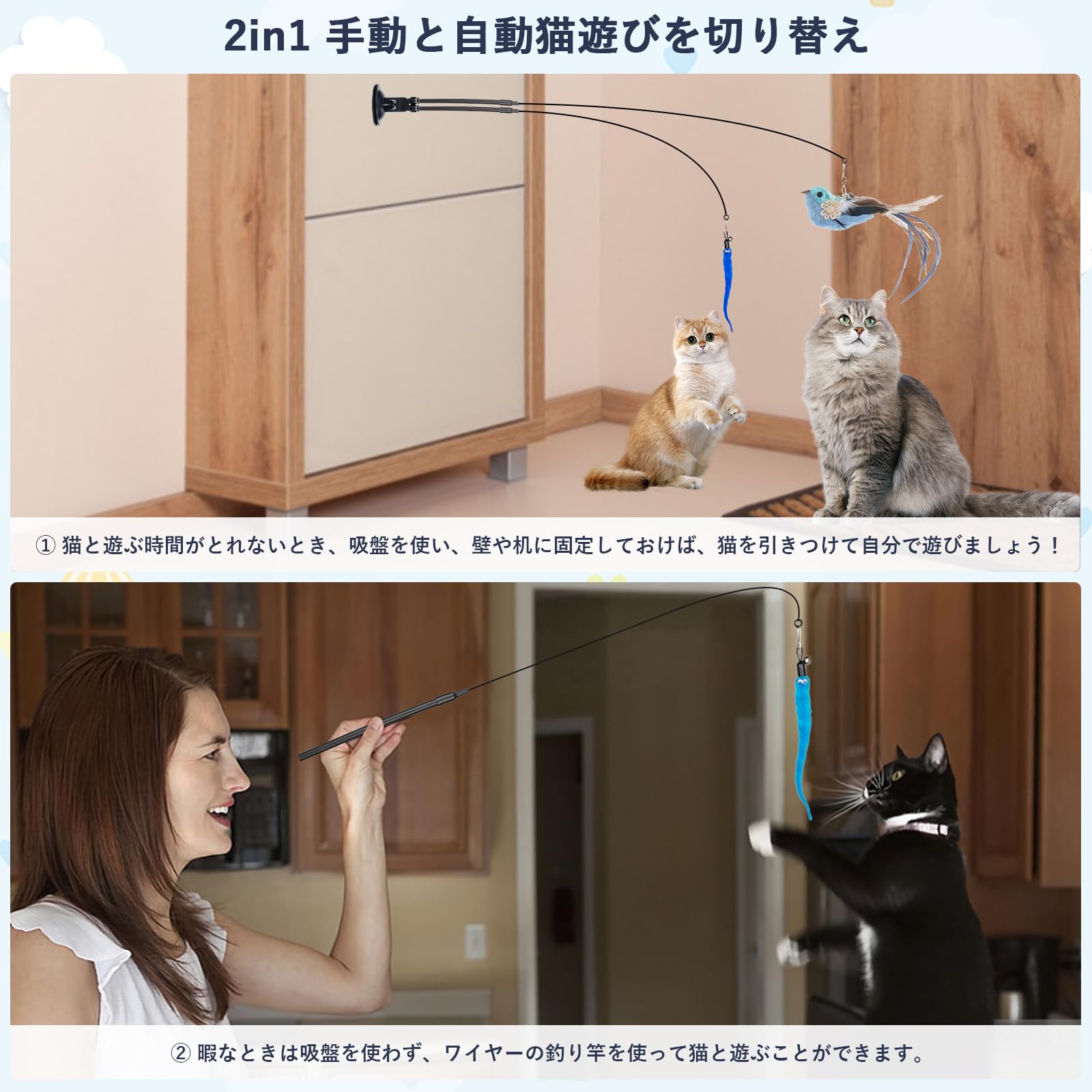 2in1 手動と自動猫遊びを切り替え

① 猫と遊ぶ時間がとれないとき、吸盤を使い、壁や机に固定しておけば、猫を引きつけて自分で遊びましょう！

② 暇なときは吸盤を使わず、ワイヤーの釣り竿を使って猫と遊ぶことができます。