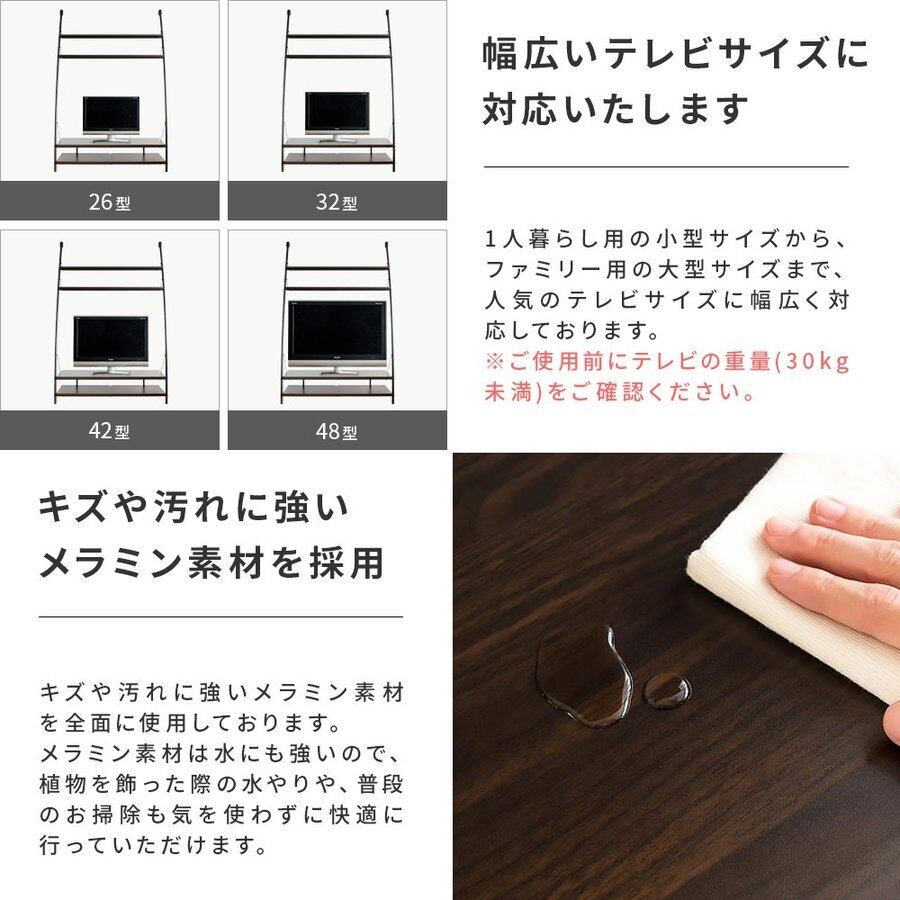 26型

32型

42型

48型

幅広いテレビサイズに対応いたします

1人暮らし用の小型サイズから、ファミリー用の大型サイズまで、人気のテレビサイズに幅広く対応しております。
※ご使用前にテレビの重量(30kg未満)をご確認ください。

キズや汚れに強いメラミン素材を採用

キズや汚れに強いメラミン素材を全面に使用しております。
メラミン素材は水にも強いので、植物を飾った際の水やりや、普段のお掃除も気を使わずに快適に行っていただけます。