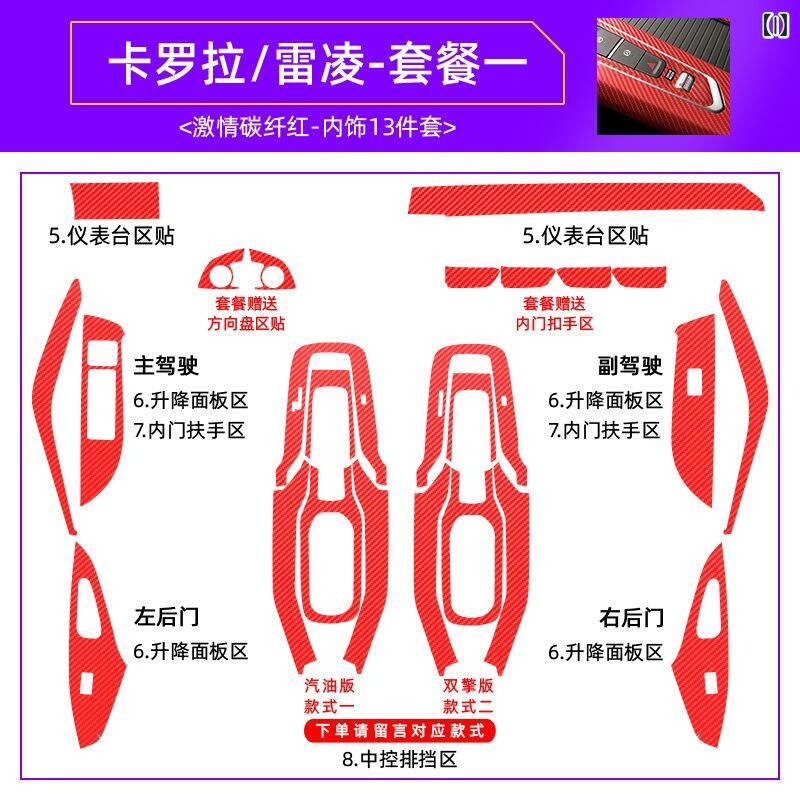 卡罗拉/雷凌-套餐一

<激情碳纤红-内饰13件套>

5.仪表台区贴

5.仪表台区贴

套餐赠送
方向盘区贴

套餐赠送
内门扣手区

主驾驶
6.升降面板区
7.内门扶手区

副驾驶
6.升降面板区
7.内门扶手区

左后门
6.升降面板区

右后门
6.升降面板区

汽油版
款式一

双擎版
款式二

下单请留言对应款式

8.中控排挡区