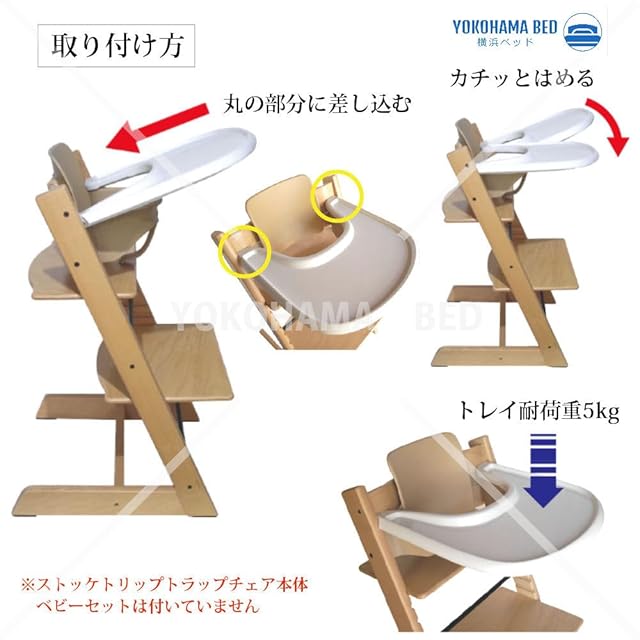 取り付け方

YOKOHAMA BED
横浜ベッド

丸の部分に差し込む

カチッとはめる

YOKOHAMA BED

トレイ耐荷重5kg

※ストッケトリップトラップチェア本体
ベビーセットは付いていません