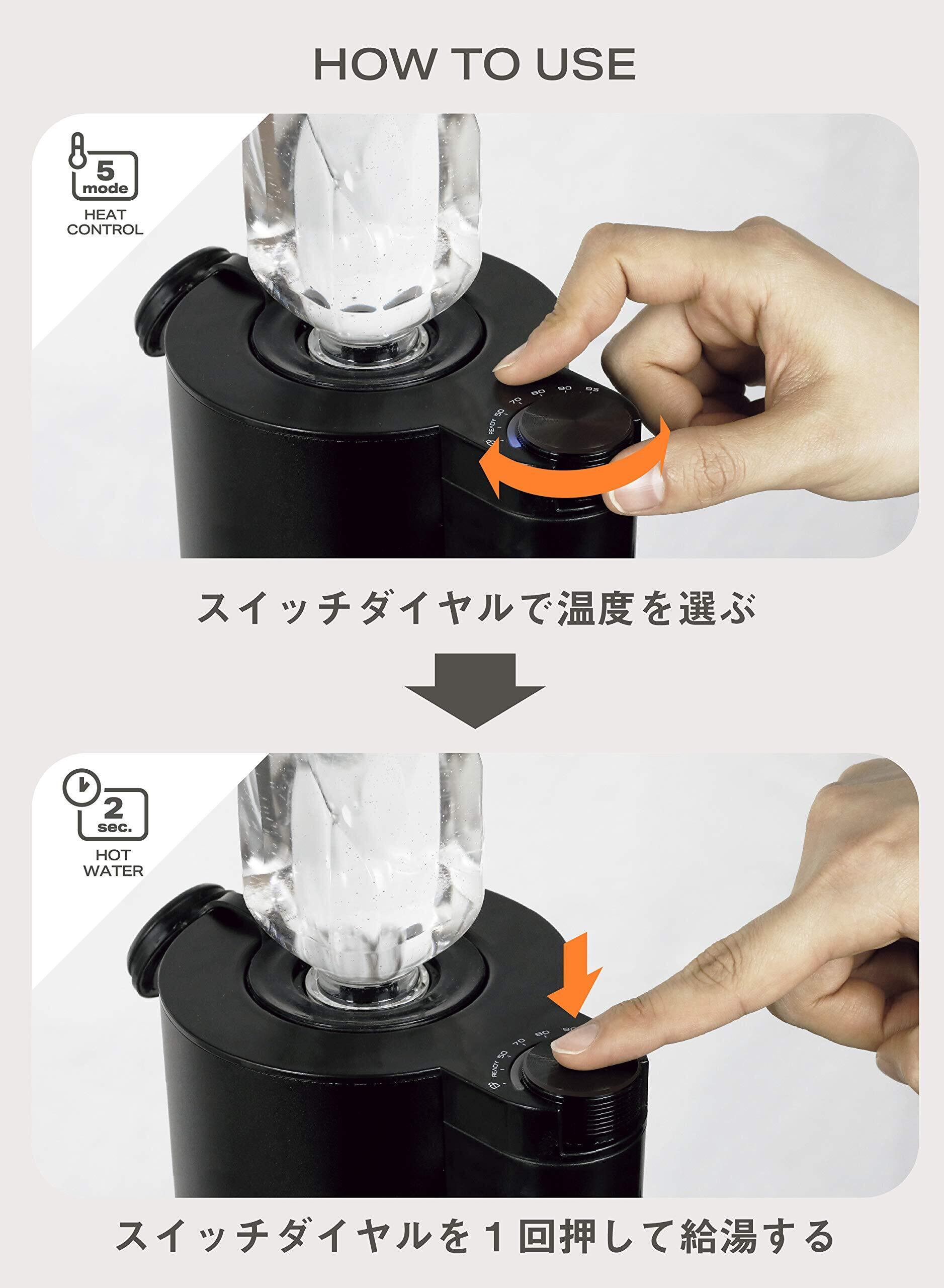 HOW TO USE

5 mode
HEAT CONTROL

READY 50 70 80 90 95

スイッチダイヤルで温度を選ぶ

2 sec.
HOT WATER

READY 50 70 80 90

スイッチダイヤルを１回押して給湯する