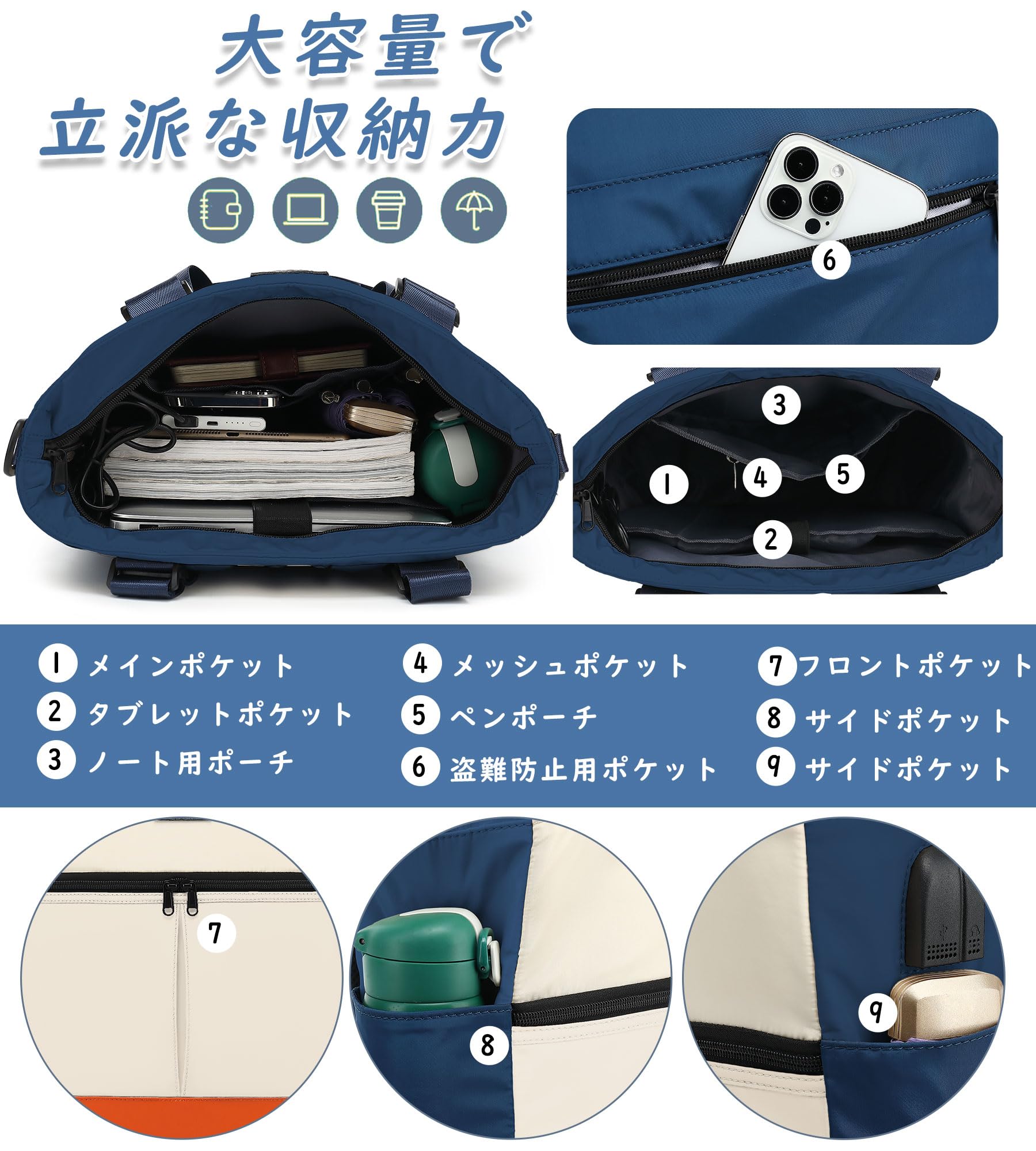 大容量で
立派な収納力

6

3
1
4
5
2

1 メインポケット
2 タブレットポケット
3 ノート用ポーチ
4 メッシュポケット
5 ペンポーチ
6 盗難防止用ポケット
7 フロントポケット
8 サイドポケット
9 サイドポケット

7

8

9