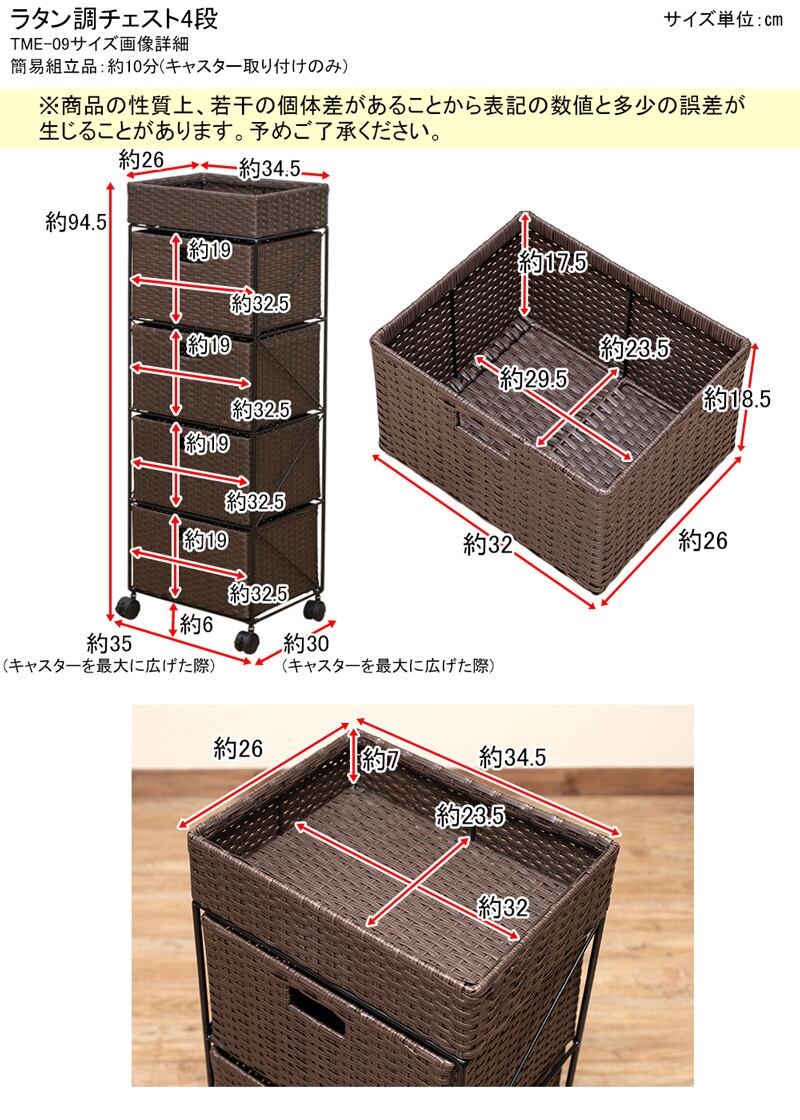 ラタン調チェスト4段
サイズ単位：cm
TME-09サイズ画像詳細
簡易組立品：約10分(キャスター取り付けのみ)

※商品の性質上、若干の個体差があることから表記の数値と多少の誤差が生じることがあります。予めご了承ください。

約26
約34.5
約94.5
約19
約32.5
約19
約32.5
約19
約32.5
約19
約32.5
約6
約35
(キャスターを最大に広げた際)
約30
(キャスターを最大に広げた際)

約17.5
約23.5
約29.5
約18.5
約32
約26

約26
約7
約34.5
約23.5
約32