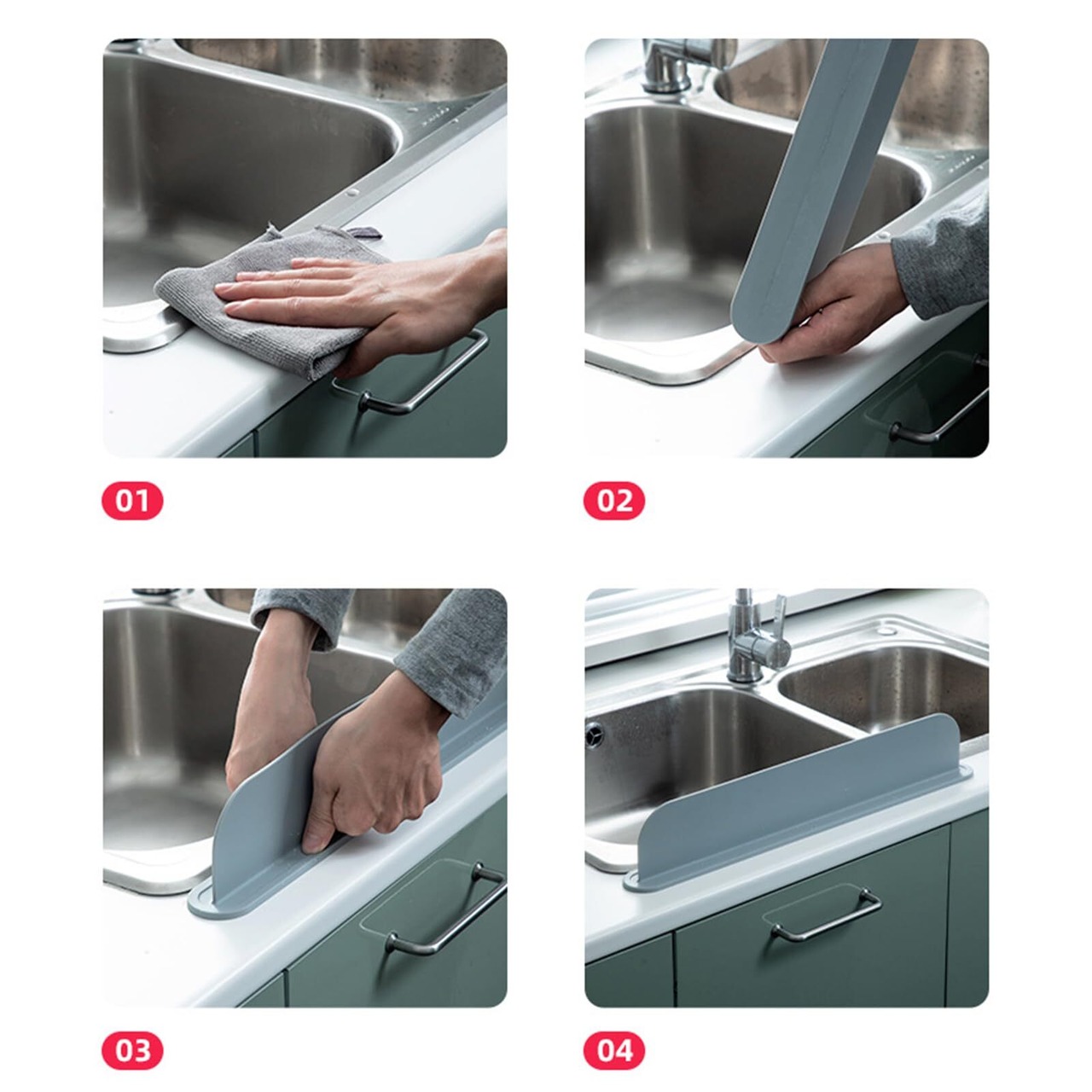 01

02

03

04