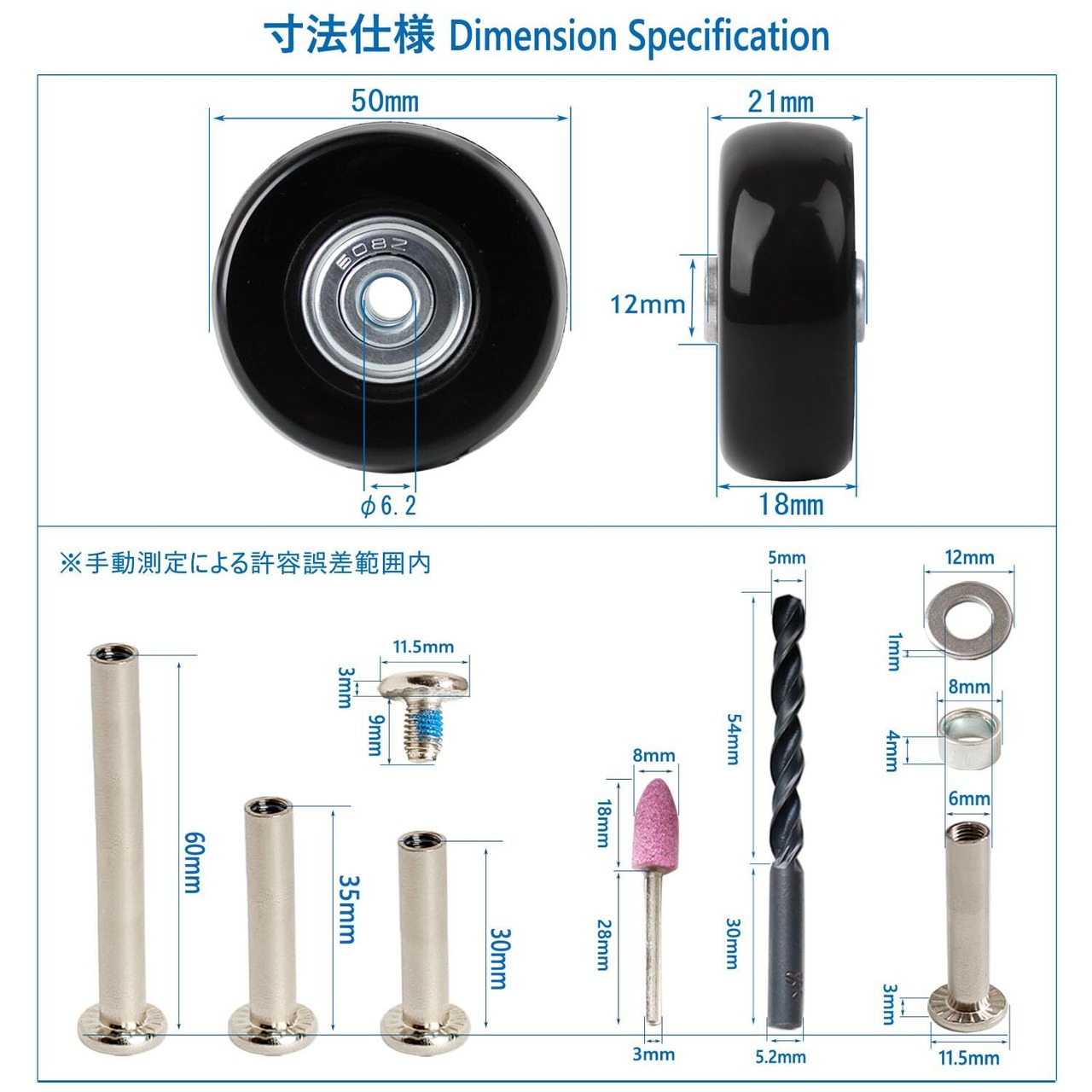 寸法仕様 Dimension Specification

50mm

608Z

φ6.2

21mm

12mm

18mm

※手動測定による許容誤差範囲内

60mm

35mm

30mm

11.5mm

3mm

9mm

8mm

18mm

28mm

3mm

5mm

54mm

30mm

5.2mm

12mm

1mm

8mm

4mm

6mm

3mm

11.5mm