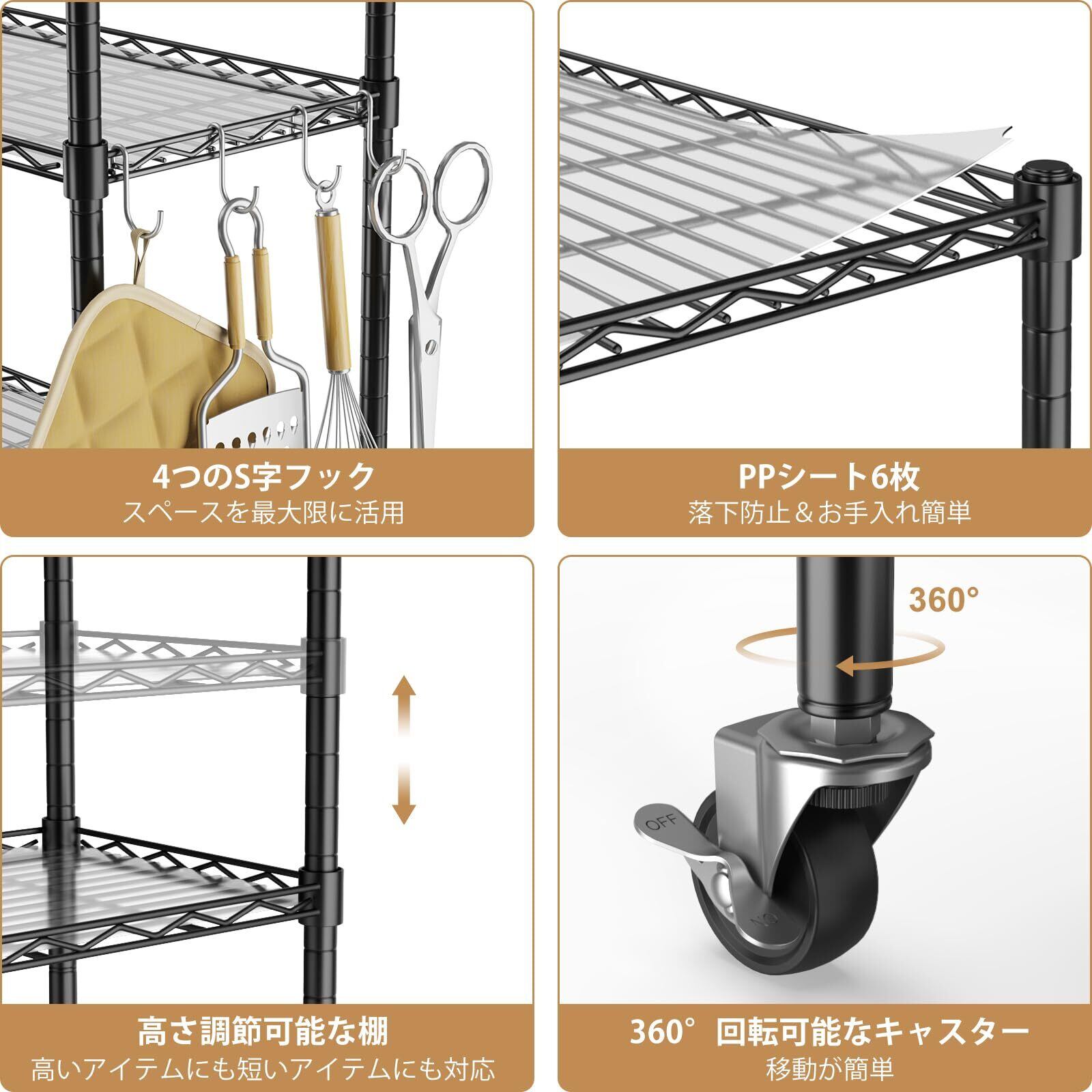 4つのS字フック
スペースを最大限に活用

PPシート6枚
落下防止＆お手入れ簡単

高さ調節可能な棚
高いアイテムにも短いアイテムにも対応

360°

OFF

ON

360°回転可能なキャスター
移動が簡単