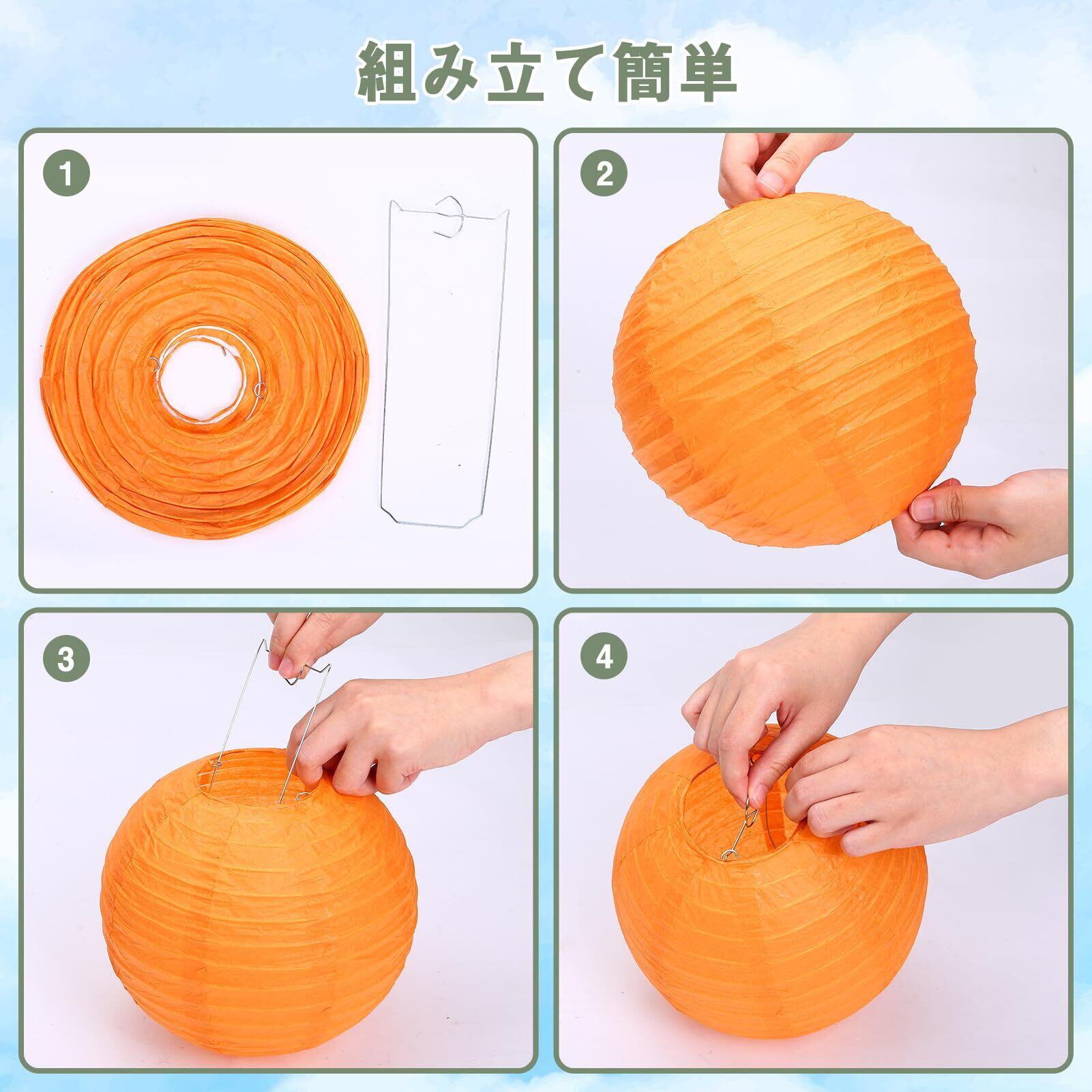 組み立て簡単

1

2

3

4