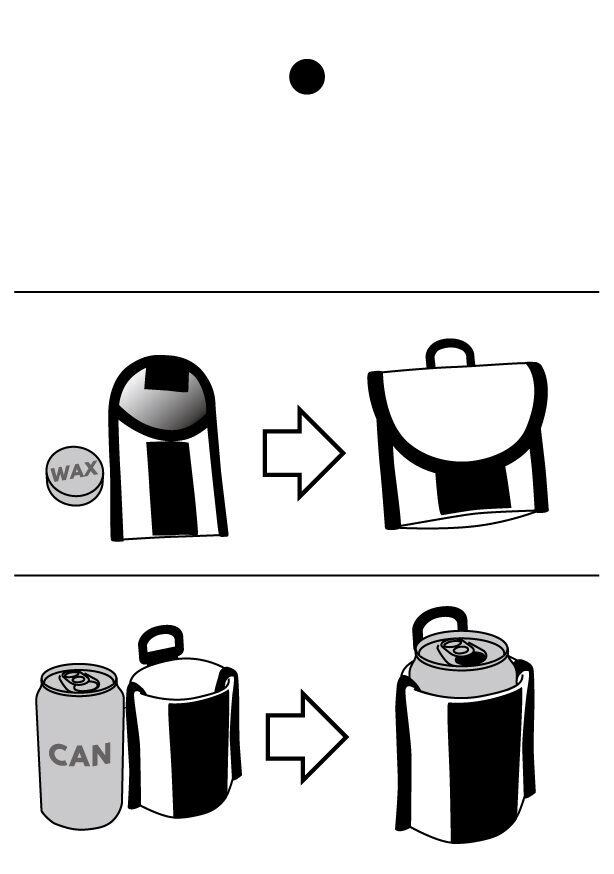 WAX

CAN