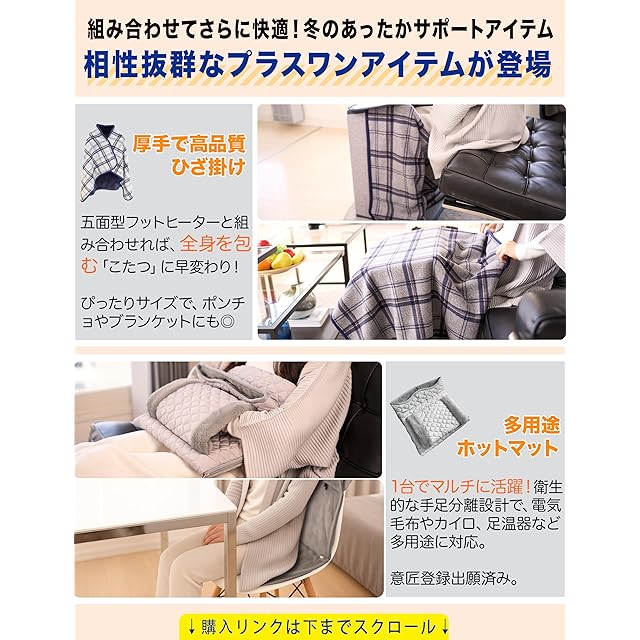 組み合わせてさらに快適！冬のあったかサポートアイテム
相性抜群なプラスワンアイテムが登場

厚手で高品質
ひざ掛け

五面型フットヒーターと組み合わせれば、全身を包む「こたつ」に早変わり！

ぴったりサイズで、ポンチョやブランケットにも◎

多用途
ホットマット

1台でマルチに活躍！衛生的な手足分離設計で、電気毛布やカイロ、足温器など多用途に対応。

意匠登録出願済み。

↓購入リンクは下までスクロール↓