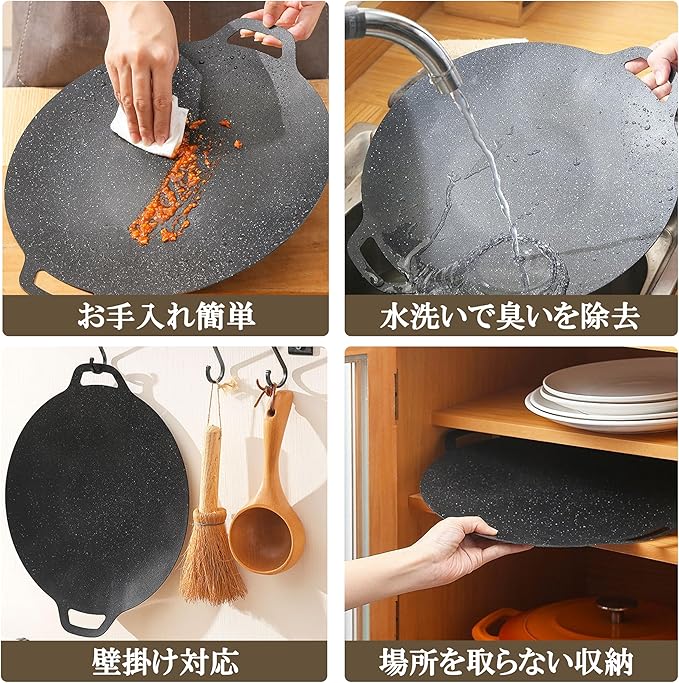 お手入れ簡単

水洗いで臭いを除去

壁掛け対応

場所を取らない収納