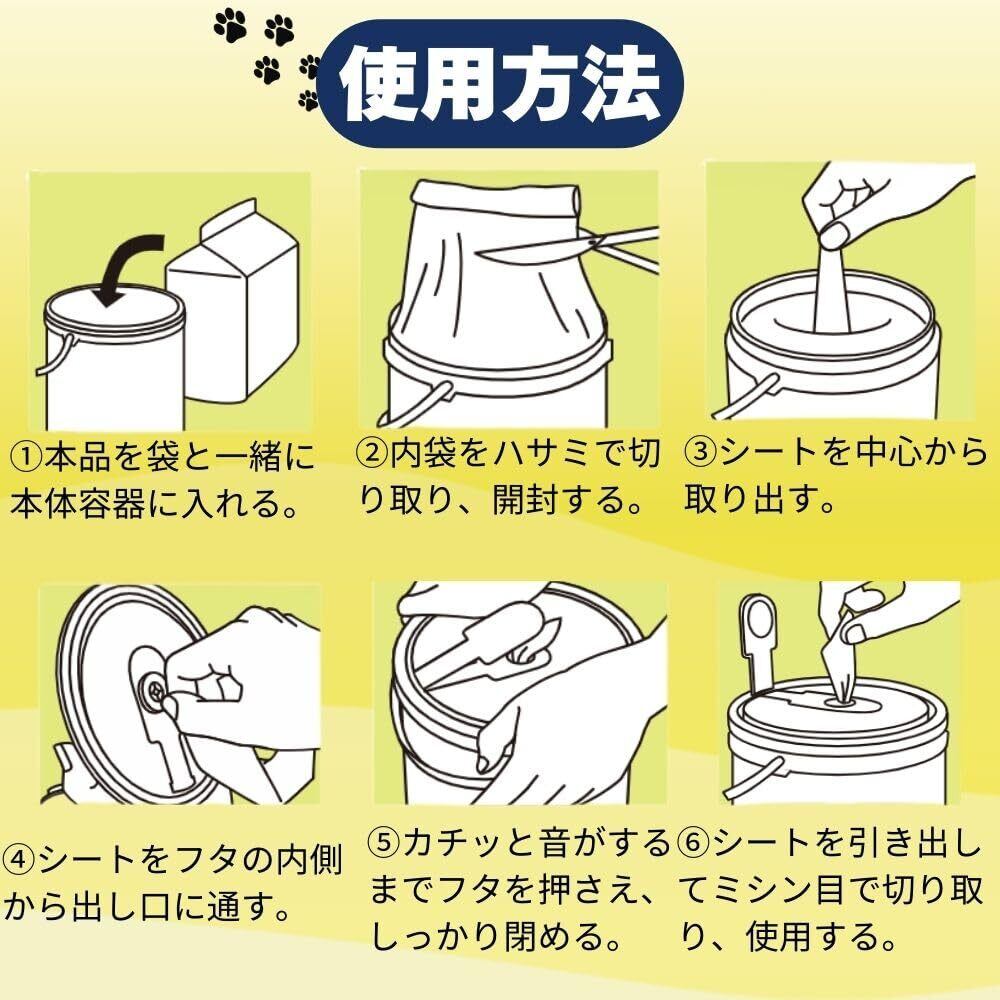 使用方法

①本品を袋と一緒に本体容器に入れる。

②内袋をハサミで切り取り、開封する。

③シートを中心から取り出す。

④シートをフタの内側から出し口に通す。

⑤カチッと音がするまでフタを押さえ、しっかり閉める。

⑥シートを引き出してミシン目で切り取り、使用する。