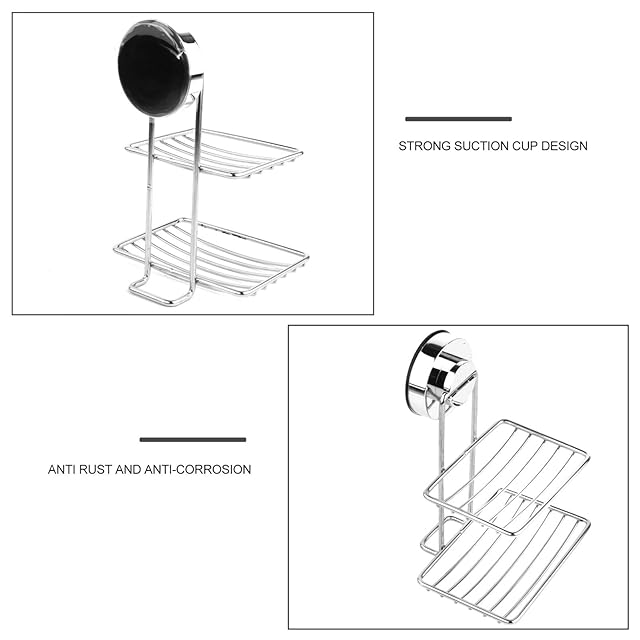 STRONG SUCTION CUP DESIGN

ANTI RUST AND ANTI-CORROSION