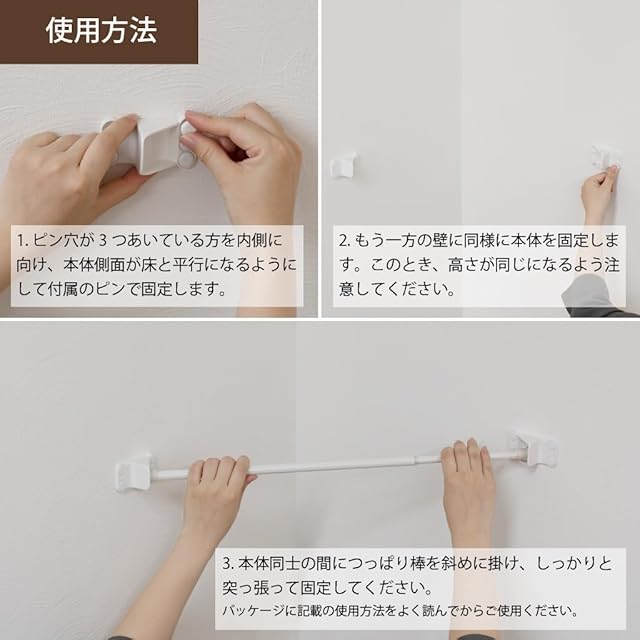 使用方法

1. ピン穴が 3 つあいている方を内側に向け、本体側面が床と平行になるようにして付属のピンで固定します。

2. もう一方の壁に同様に本体を固定します。このとき、高さが同じになるよう注意してください。

3. 本体同士の間につっぱり棒を斜めに掛け、しっかりと突っ張って固定してください。
パッケージに記載の使用方法をよく読んでからご使用ください。