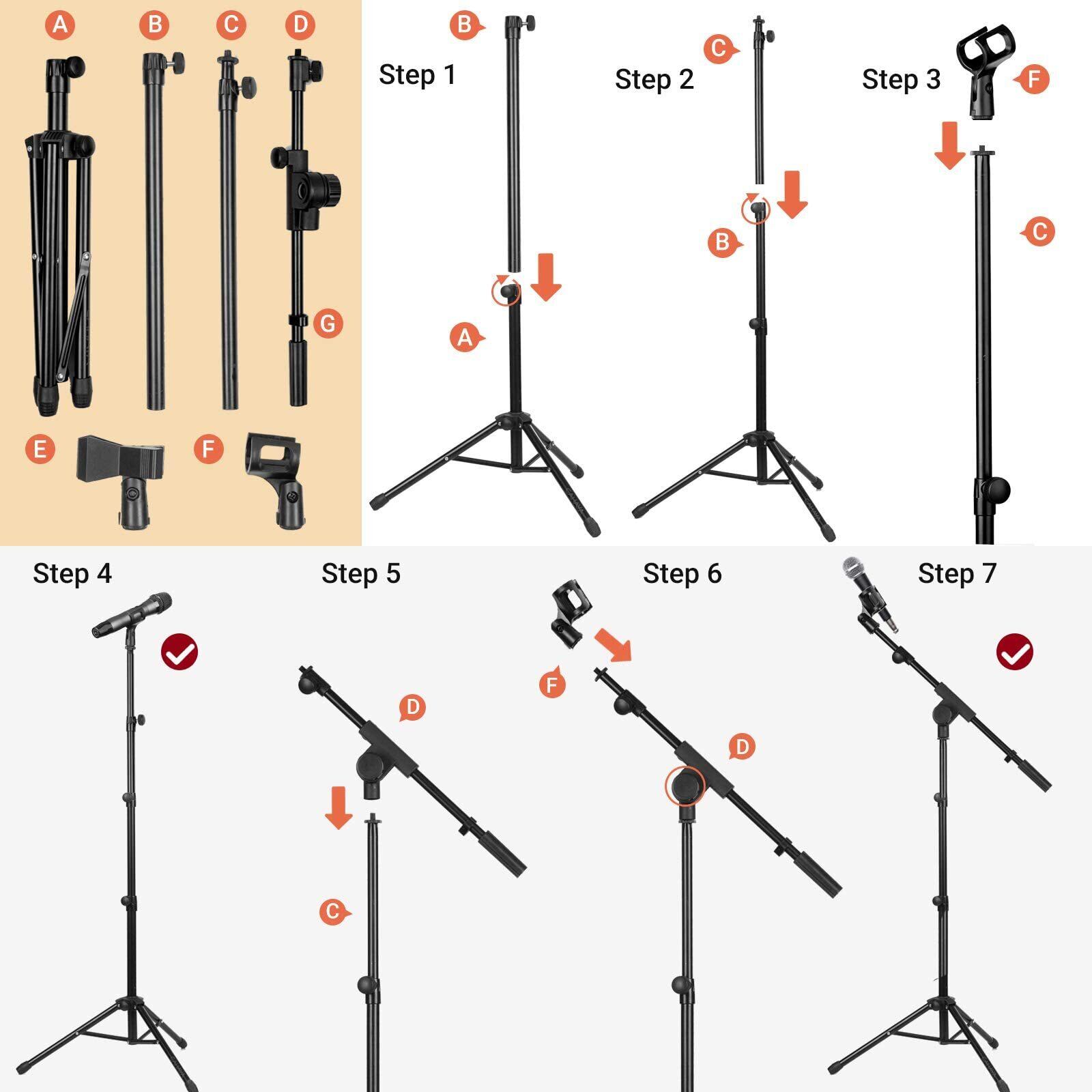 A B C D

G

E F

B
Step 1
A

C
Step 2
B

Step 3
F
C

Step 4

Step 5
D
C

Step 6
F
D

Step 7